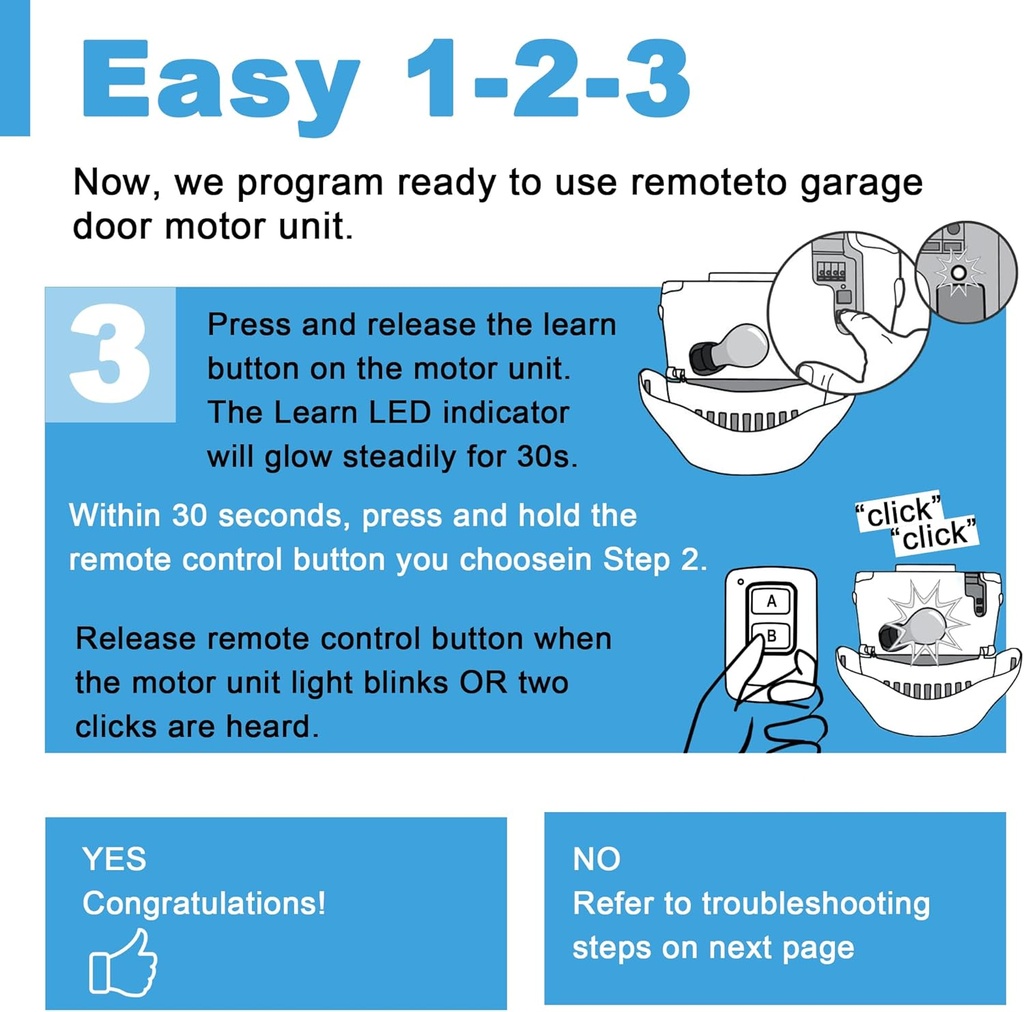 Easy 1-2-3

Now, we program ready to use remoteto garage door motor unit.

3

Press and release the learn button on the motor unit. The Learn LED indicator will glow steadily for 30s.

Within 30 seconds, press and hold the remote control button you choosein Step 2.

"click" "click"

A
B

Release remote control button when the motor unit light blinks OR two clicks are heard.

YES
Congratulations!

NO
Refer to troubleshooting steps on next page