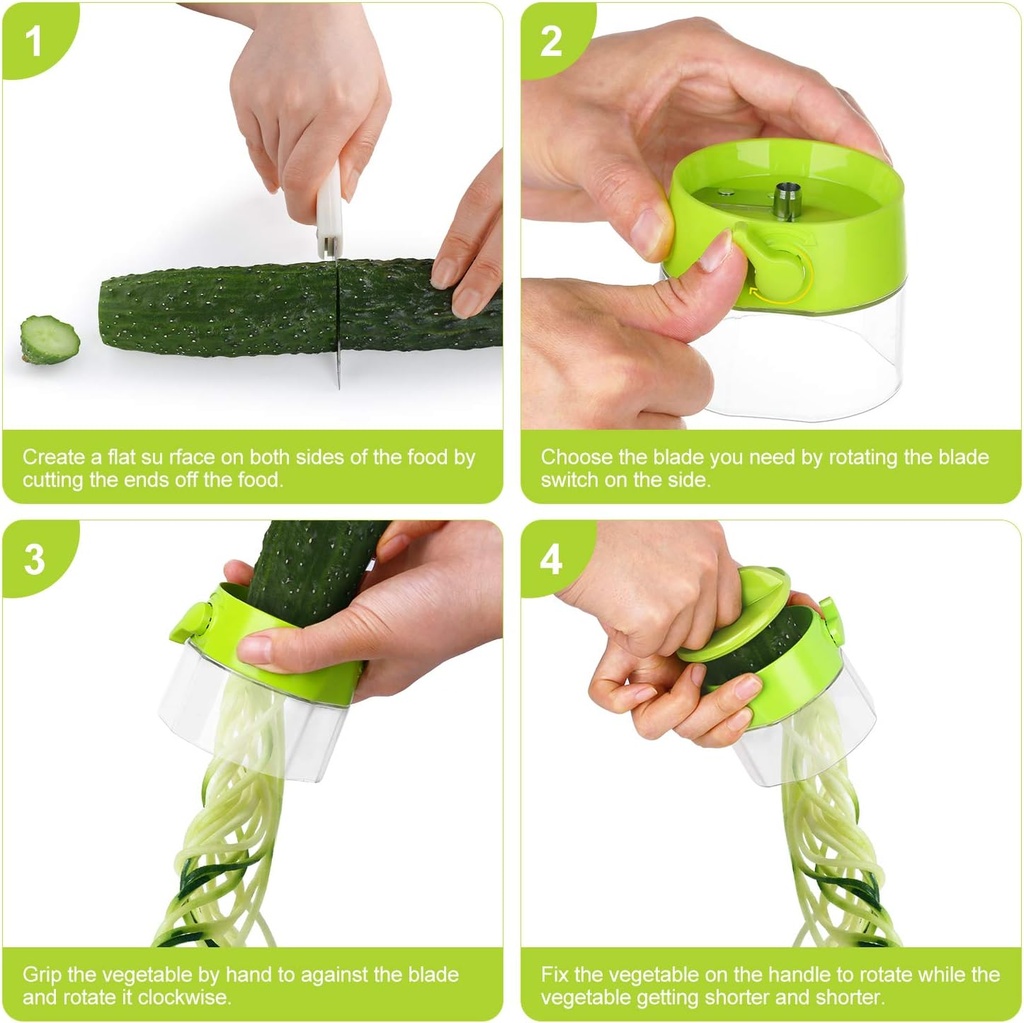 1

Create a flat su rface on both sides of the food by cutting the ends off the food.

2

Choose the blade you need by rotating the blade switch on the side.

3

Grip the vegetable by hand to against the blade and rotate it clockwise.

4

Fix the vegetable on the handle to rotate while the vegetable getting shorter and shorter.