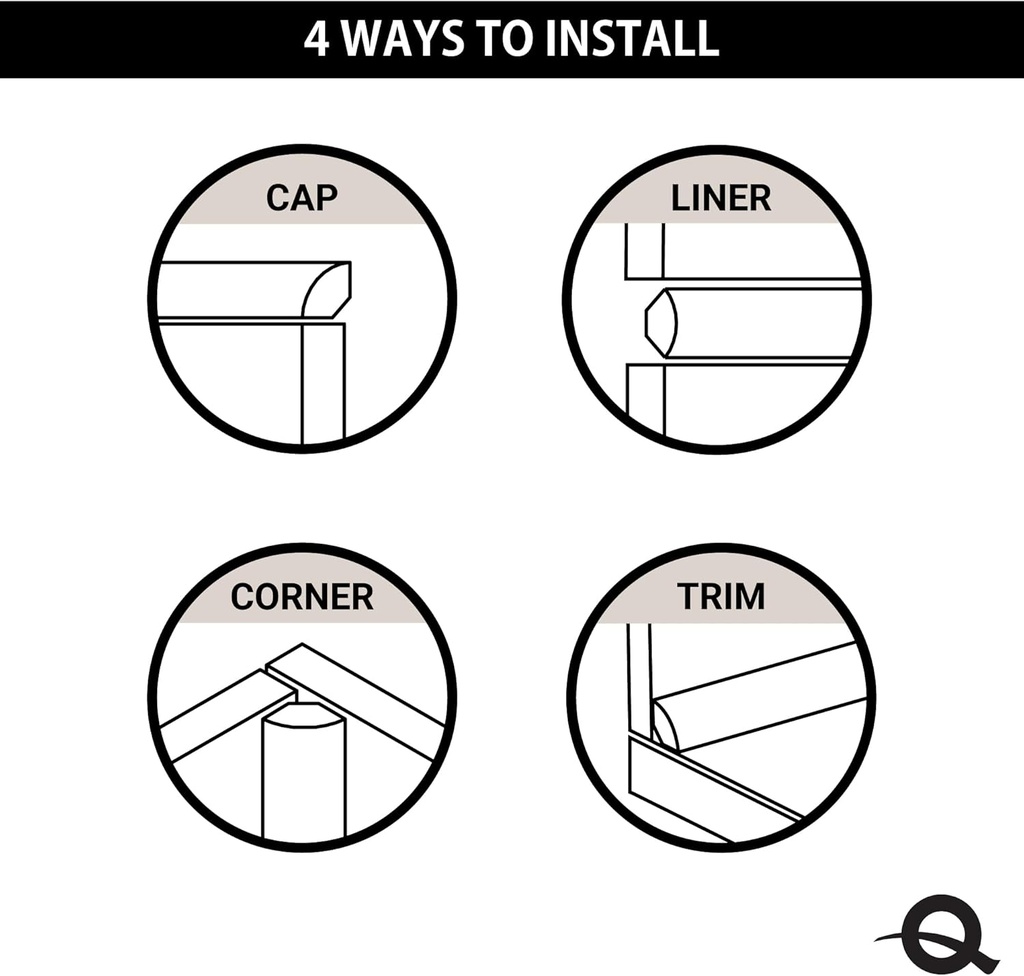 4 WAYS TO INSTALL

CAP

LINER

CORNER

TRIM

Q