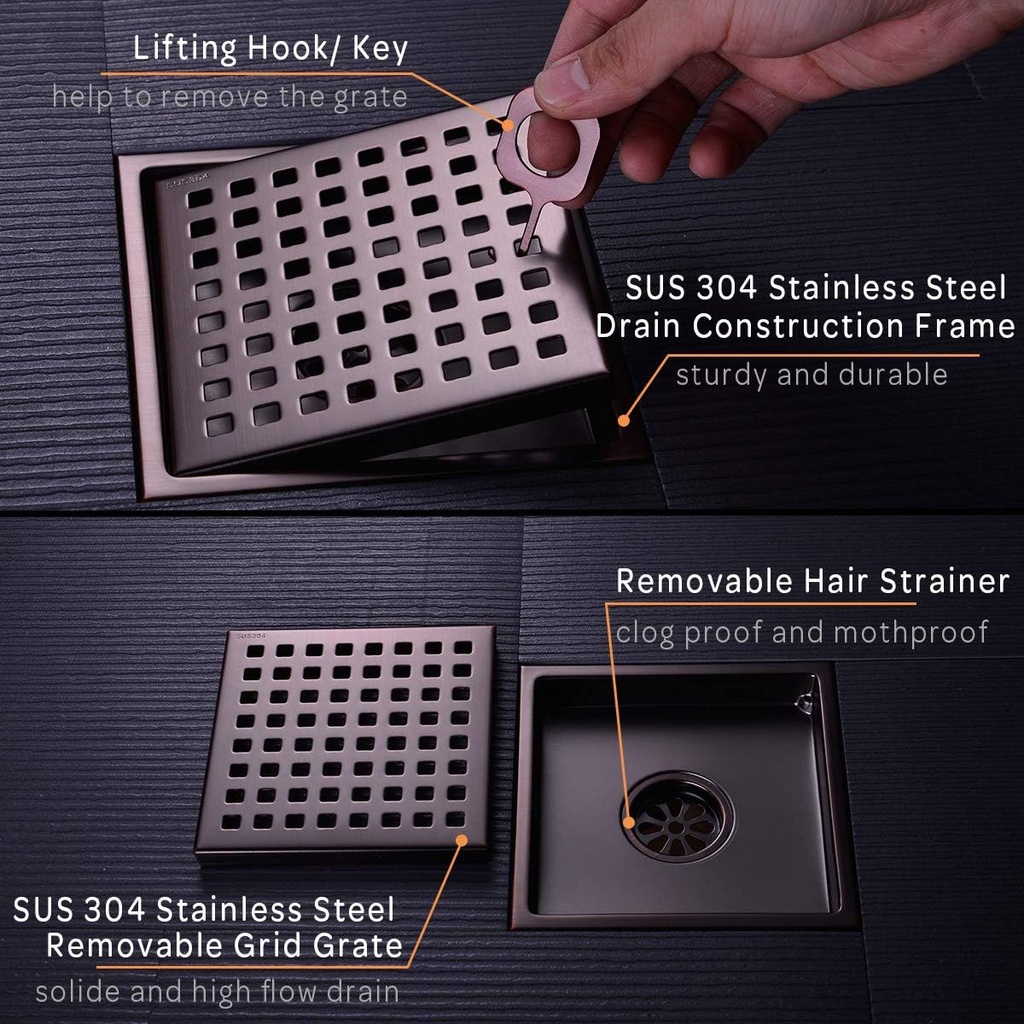 Lifting Hook/ Key
help to remove the grate

SUS304

SUS 304 Stainless Steel
Drain Construction Frame
sturdy and durable

Removable Hair Strainer
clog proof and mothproof

SUS304

SUS 304 Stainless Steel
Removable Grid Grate
solide and high flow drain