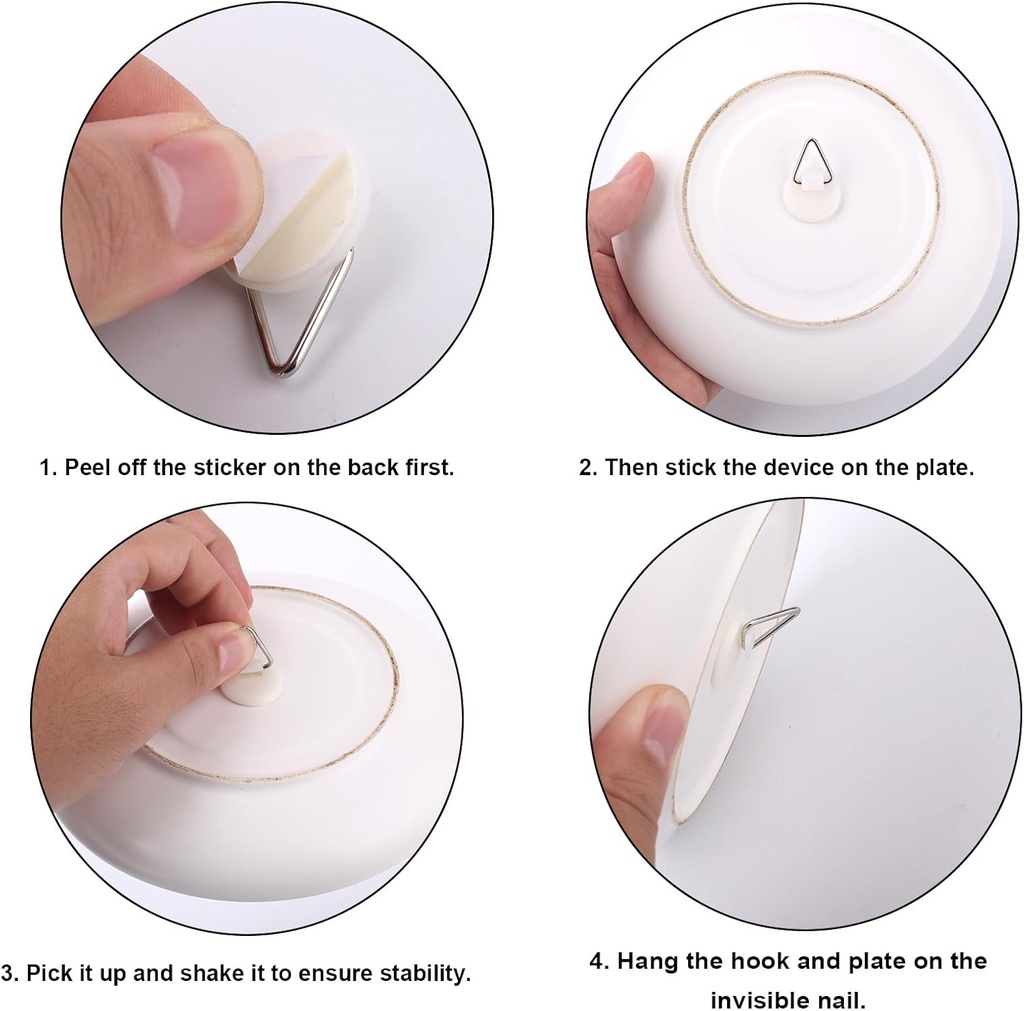 1. Peel off the sticker on the back first.

2. Then stick the device on the plate.

3. Pick it up and shake it to ensure stability.

4. Hang the hook and plate on the invisible nail.