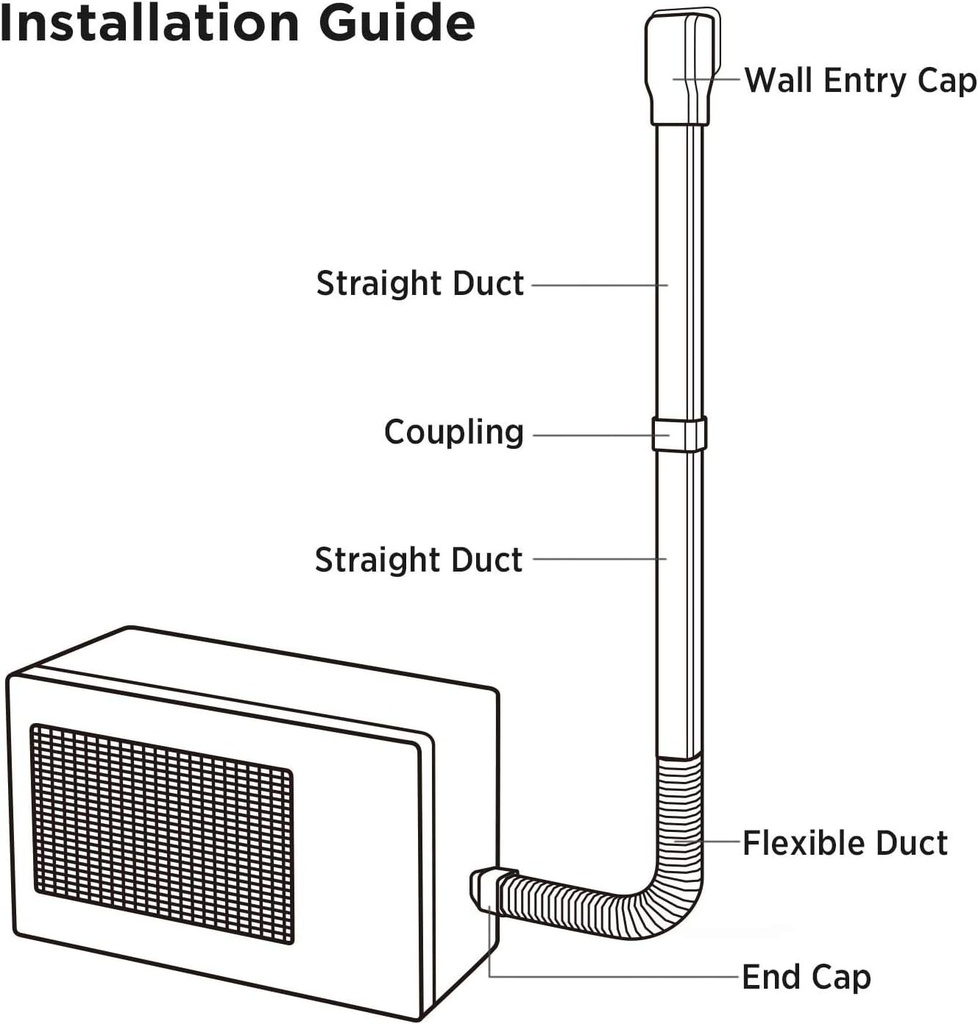 Installation Guide

Wall Entry Cap

Straight Duct

Coupling

Straight Duct

Flexible Duct

End Cap