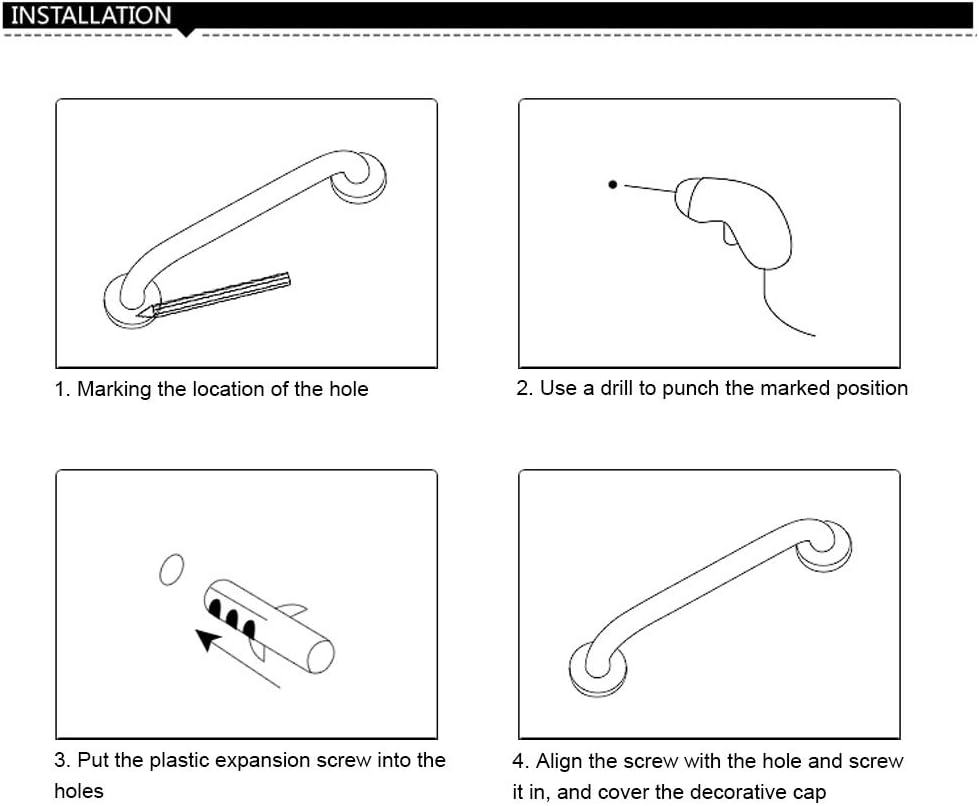 INSTALLATION

1. Marking the location of the hole

2. Use a drill to punch the marked position

3. Put the plastic expansion screw into the holes

4. Align the screw with the hole and screw it in, and cover the decorative cap