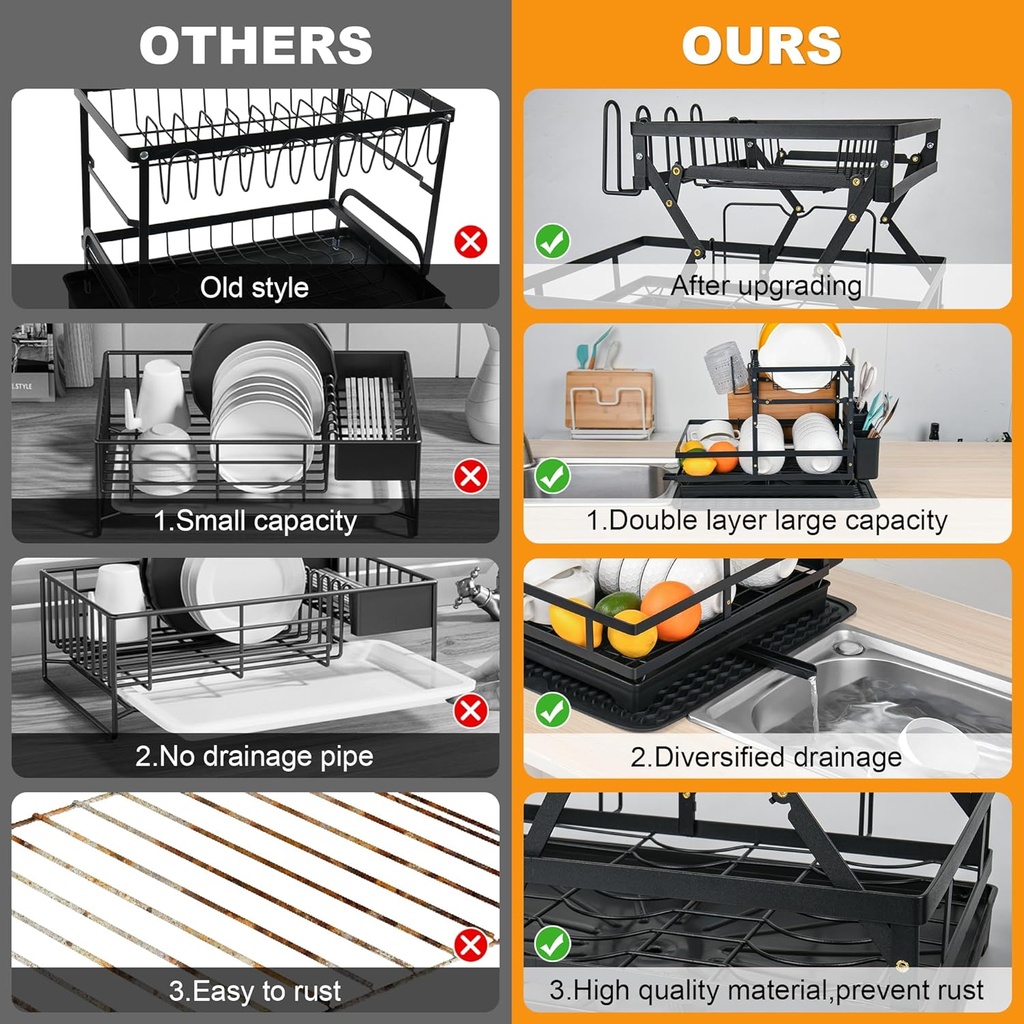 OTHERS

Old style

1.Small capacity

2.No drainage pipe

3.Easy to rust

OURS

After upgrading

1.Double layer large capacity

2.Diversified drainage

3.High quality material,prevent rust