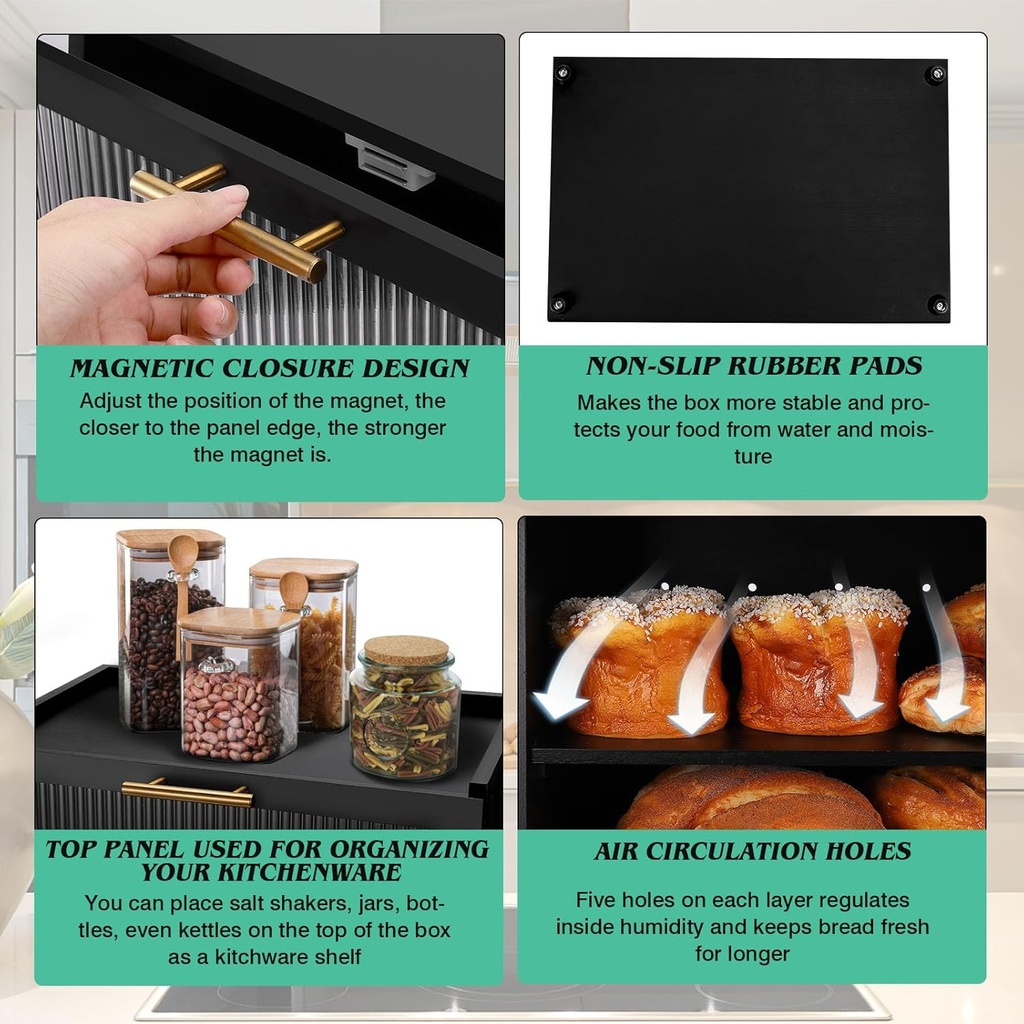 MAGNETIC CLOSURE DESIGN
Adjust the position of the magnet, the closer to the panel edge, the stronger the magnet is.

NON-SLIP RUBBER PADS
Makes the box more stable and protects your food from water and moisture

TOP PANEL USED FOR ORGANIZING YOUR KITCHENWARE
You can place salt shakers, jars, bottles, even kettles on the top of the box as a kitchware shelf

AIR CIRCULATION HOLES
Five holes on each layer regulates inside humidity and keeps bread fresh for longer