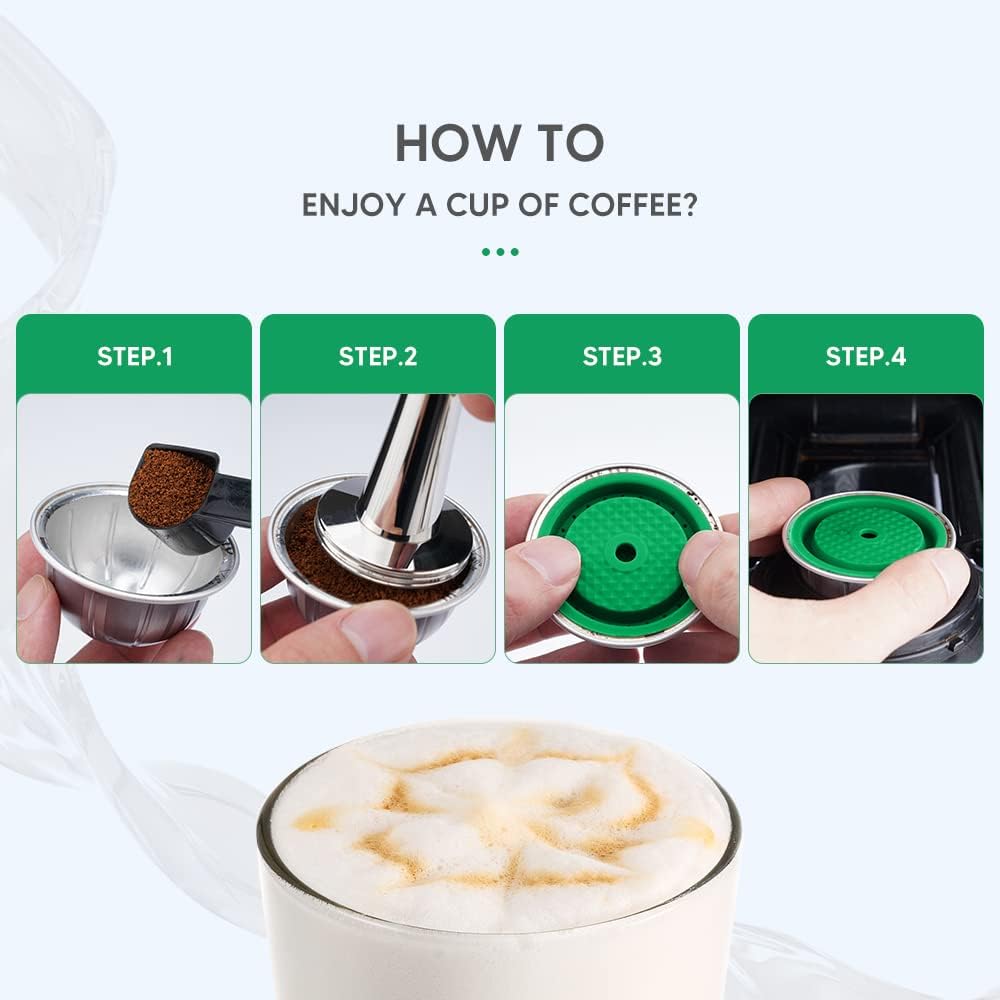 HOW TO

ENJOY A CUP OF COFFEE?

STEP.1

STEP.2

STEP.3

STEP.4