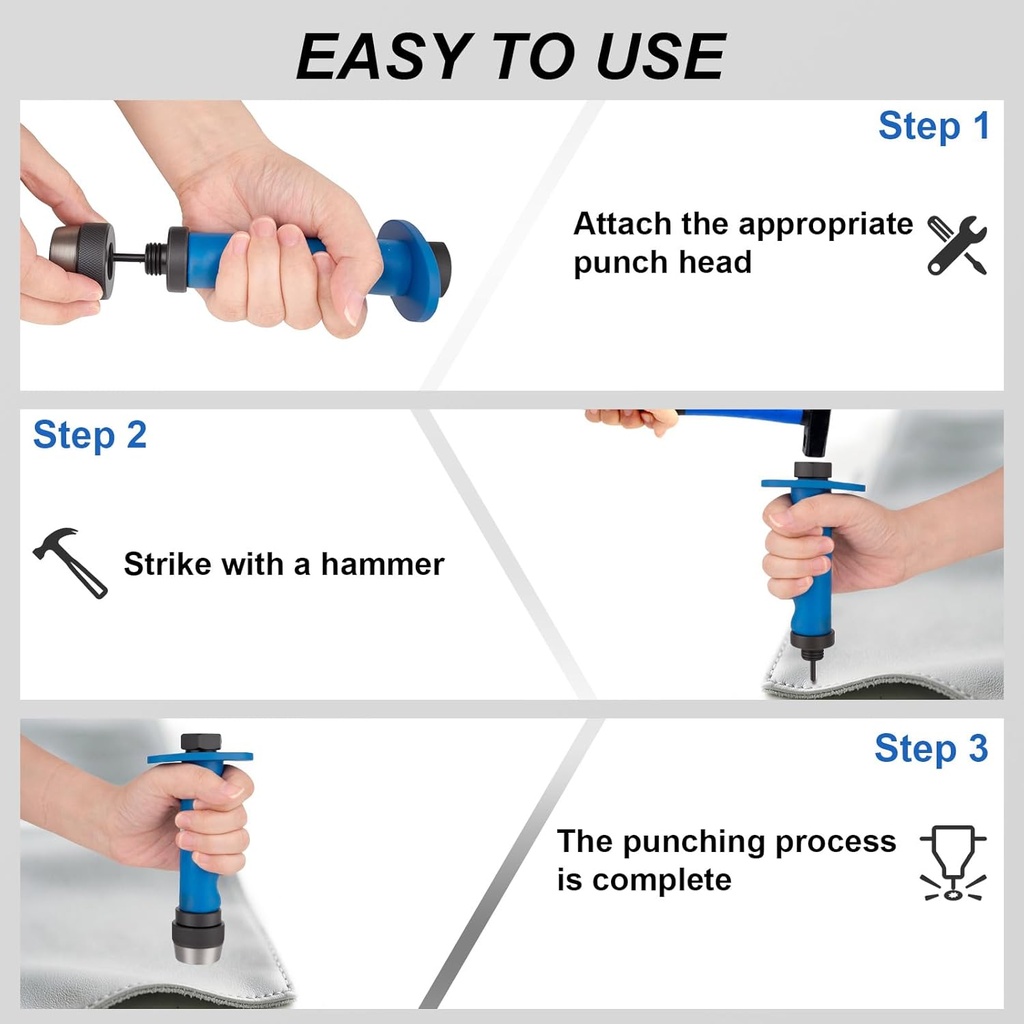 EASY TO USE

Step 1

Attach the appropriate punch head

Step 2

Strike with a hammer

Step 3

The punching process is complete