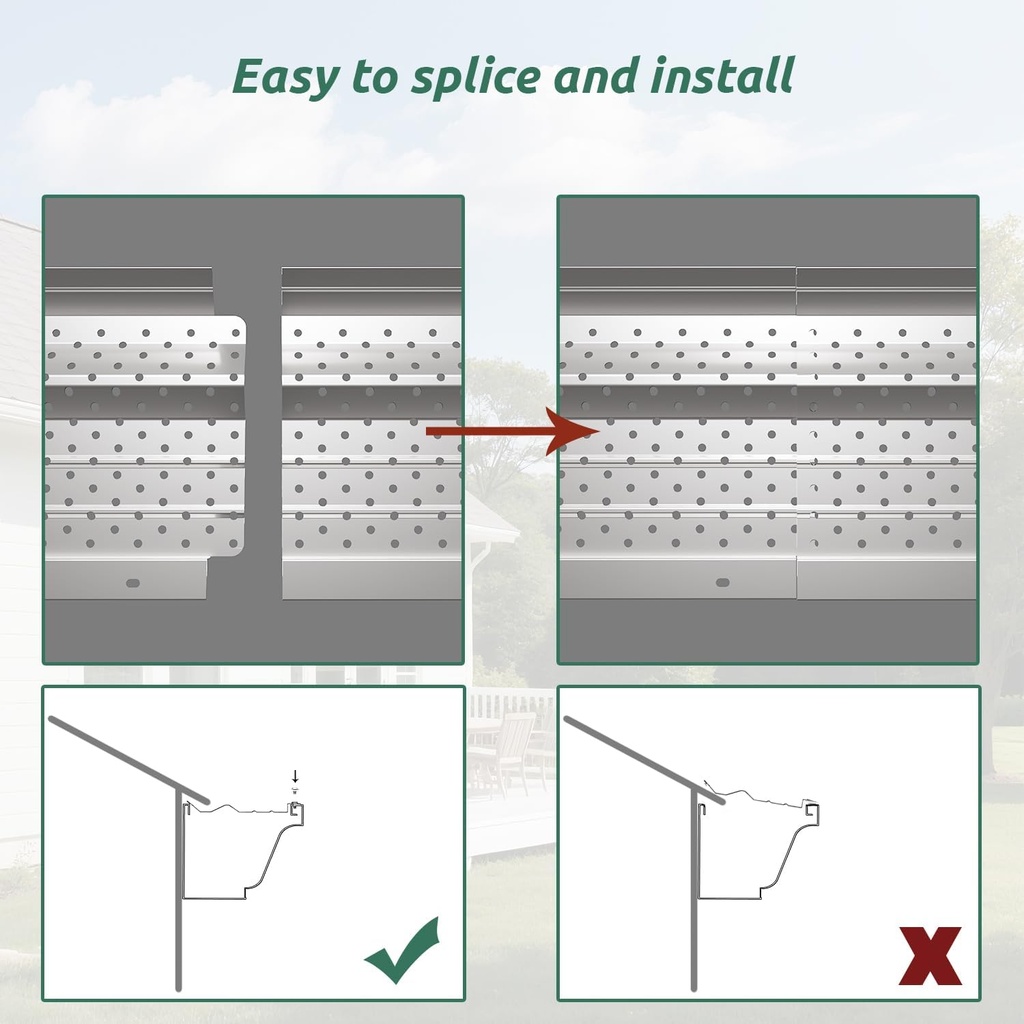 Easy to splice and install