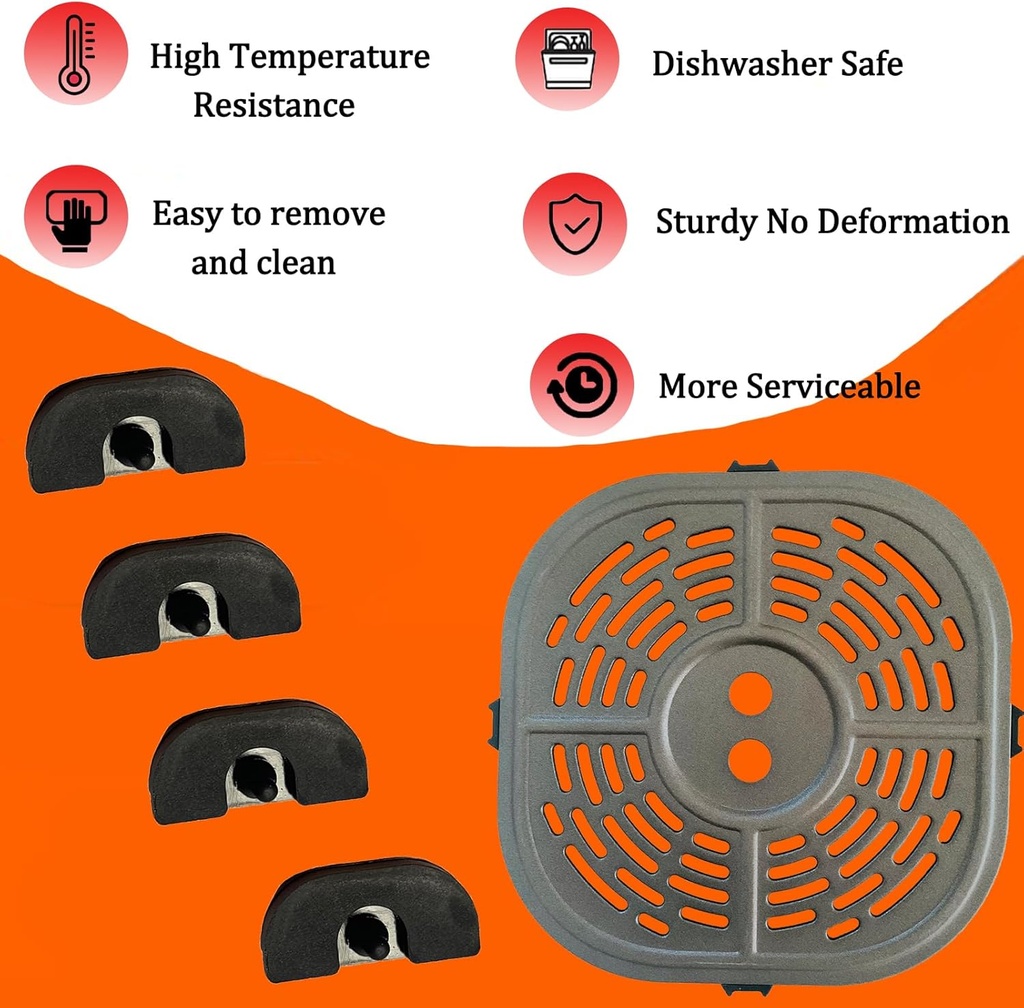 High Temperature Resistance

Dishwasher Safe

Easy to remove and clean

Sturdy No Deformation

More Serviceable