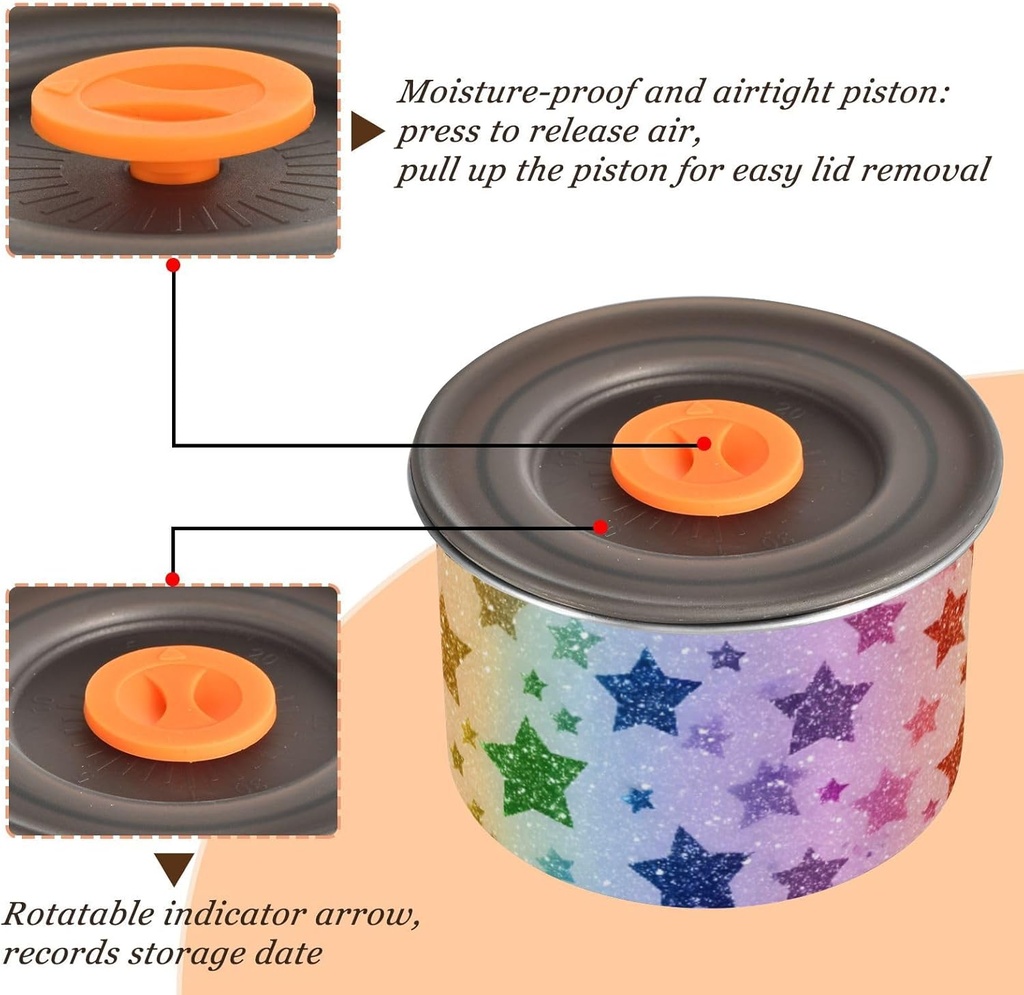 Moisture-proof and airtight piston:
press to release air,
pull up the piston for easy lid removal

20

20

Rotatable indicator arrow,
records storage date