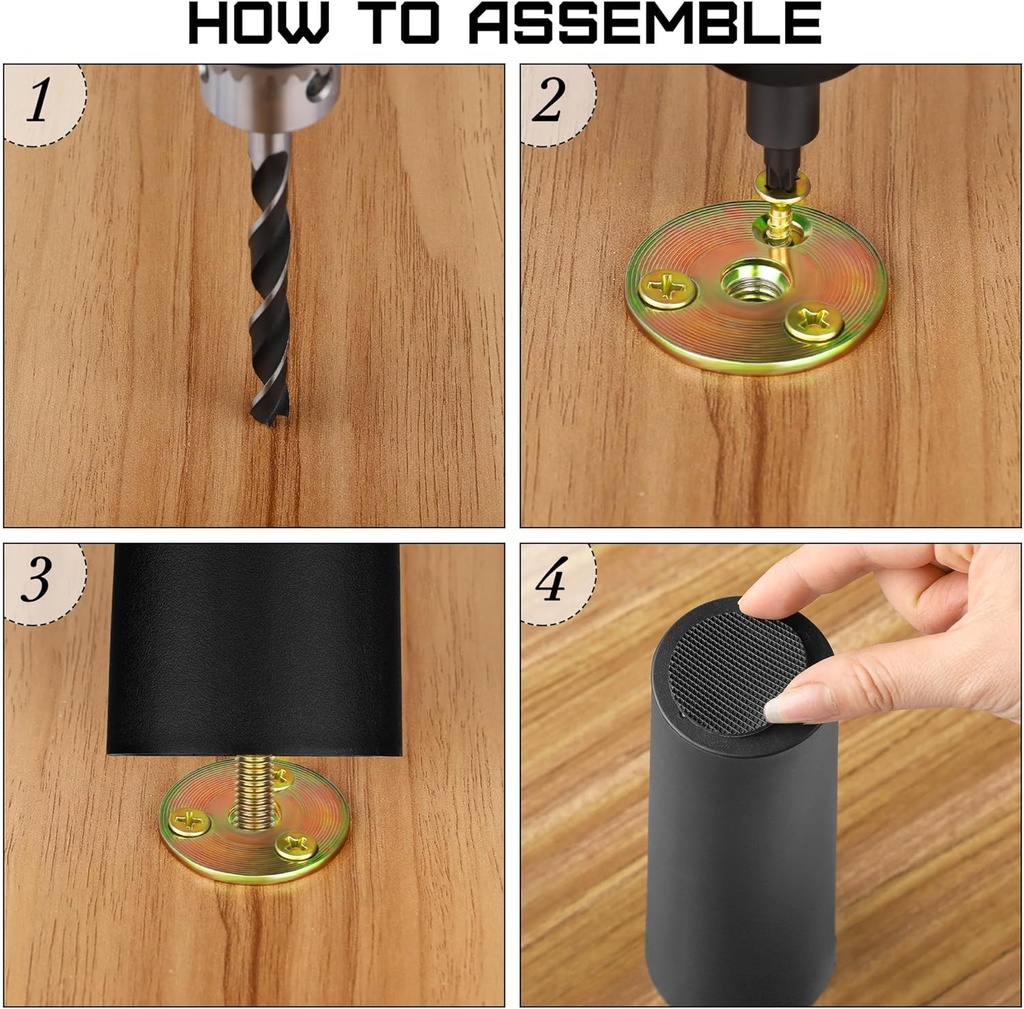 HOW TO ASSEMBLE

1

2

3

4