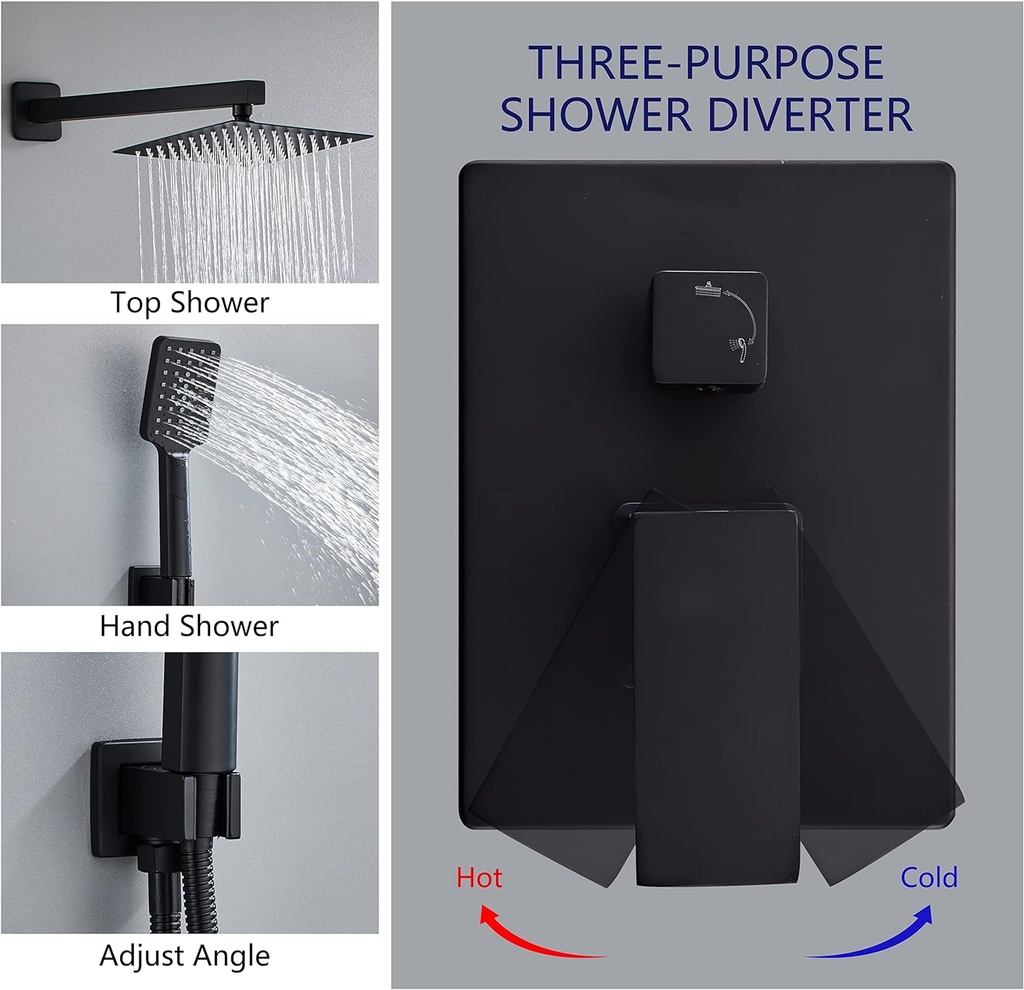 Top Shower

Hand Shower

Adjust Angle

THREE-PURPOSE SHOWER DIVERTER

Hot

Cold