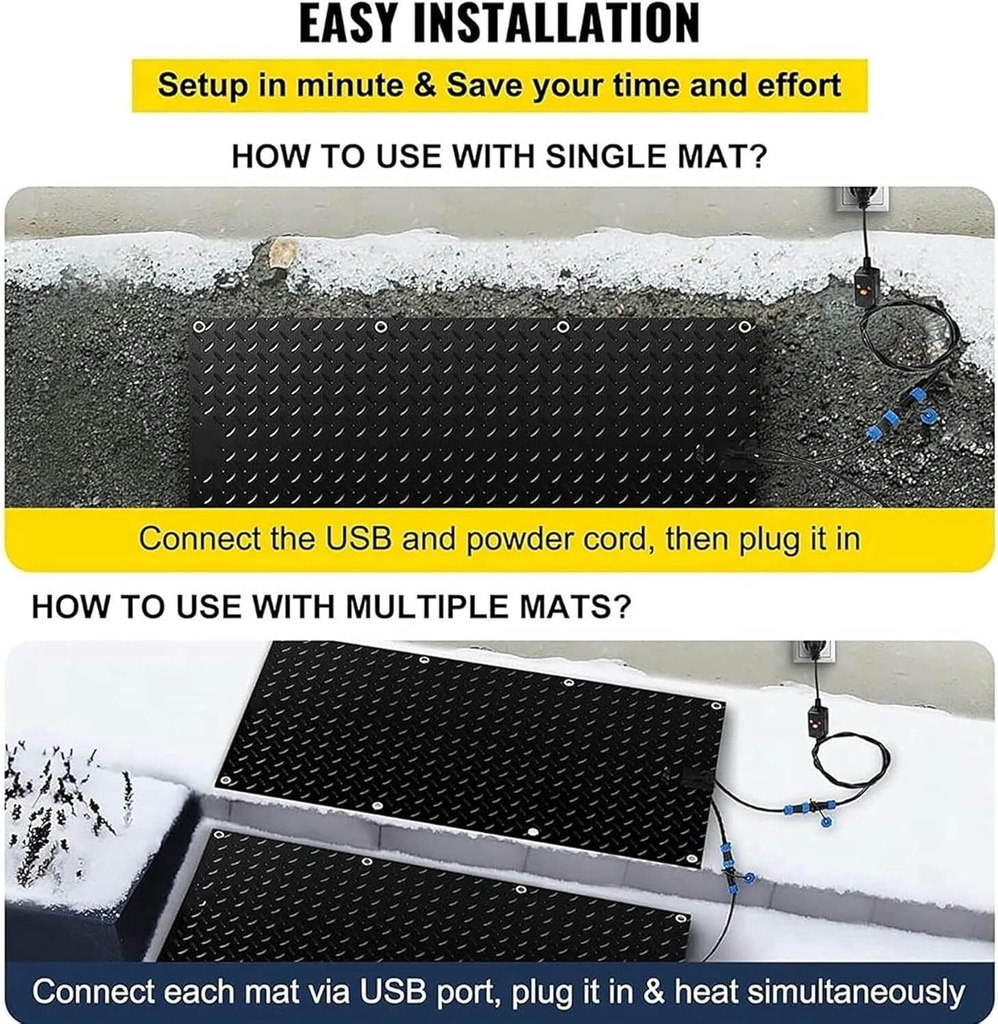 EASY INSTALLATION

Setup in minute & Save your time and effort

HOW TO USE WITH SINGLE MAT?

Connect the USB and powder cord, then plug it in

HOW TO USE WITH MULTIPLE MATS?

Connect each mat via USB port, plug it in & heat simultaneously