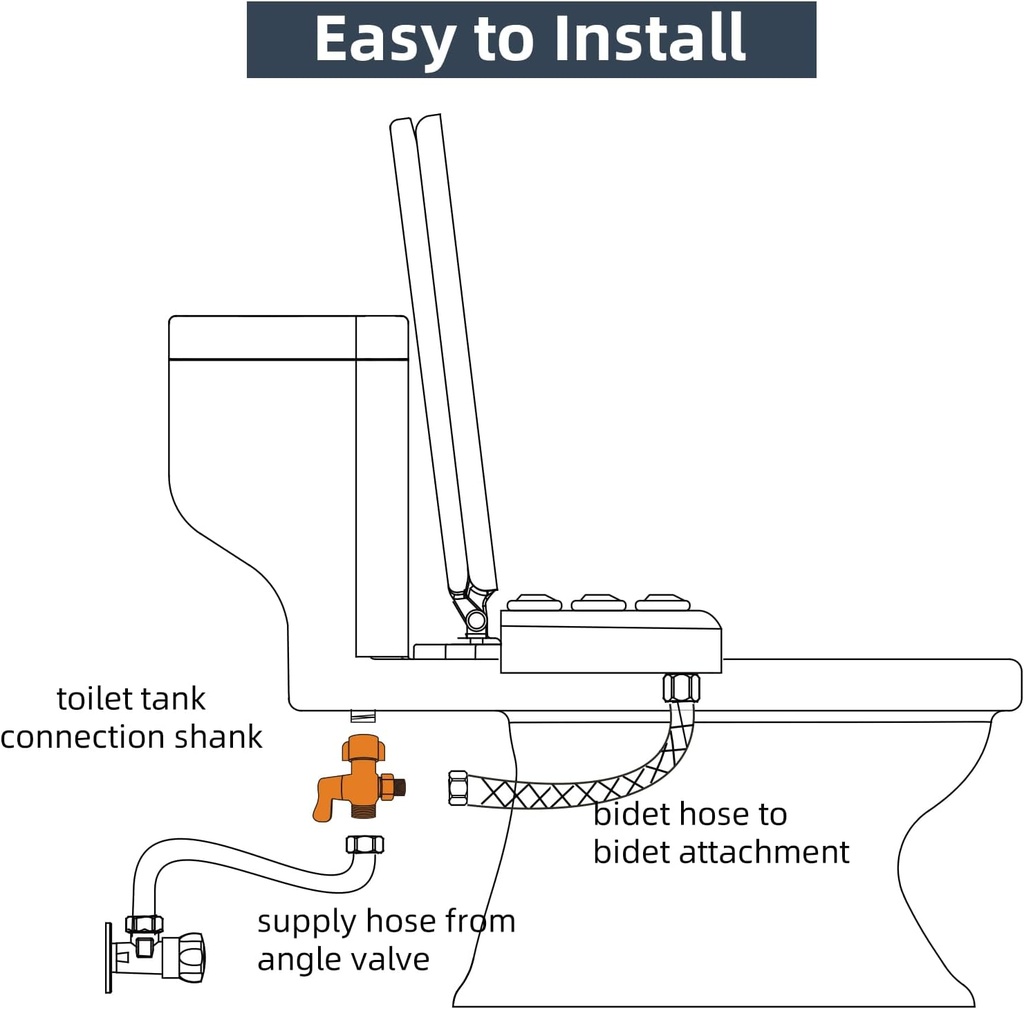 Easy to Install

toilet tank connection shank

bidet hose to bidet attachment

supply hose from angle valve