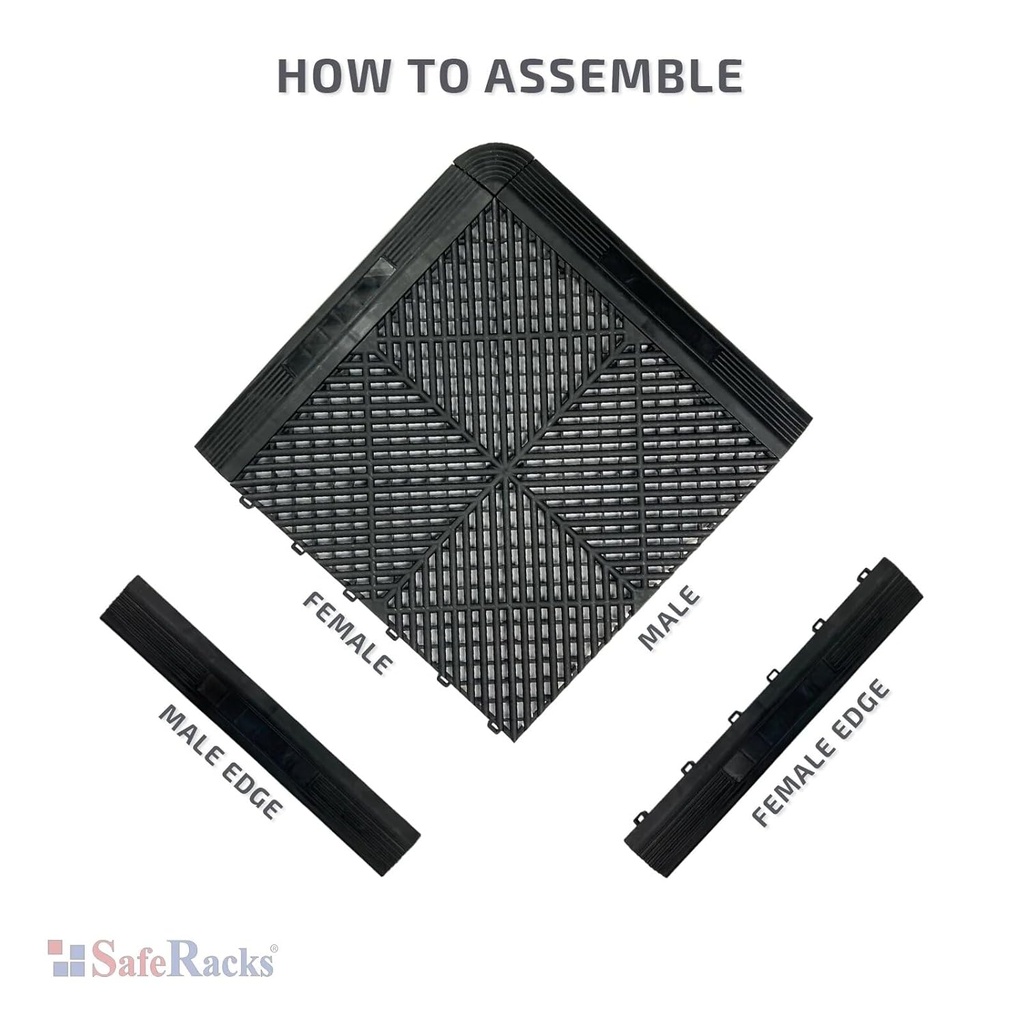 HOW TO ASSEMBLE

FEMALE

MALE

MALE EDGE

FEMALE EDGE

SafeRacks®