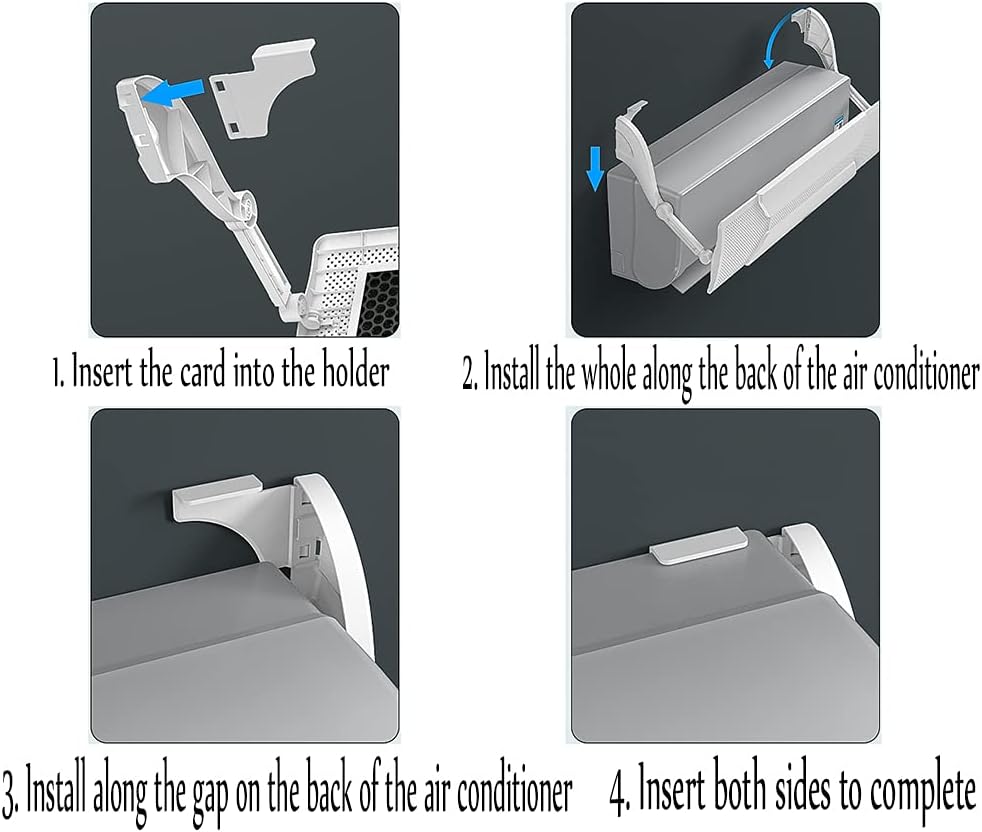 1. Insert the card into the holder

2. Install the whole along the back of the air conditioner

3. Install along the gap on the back of the air conditioner

4. Insert both sides to complete