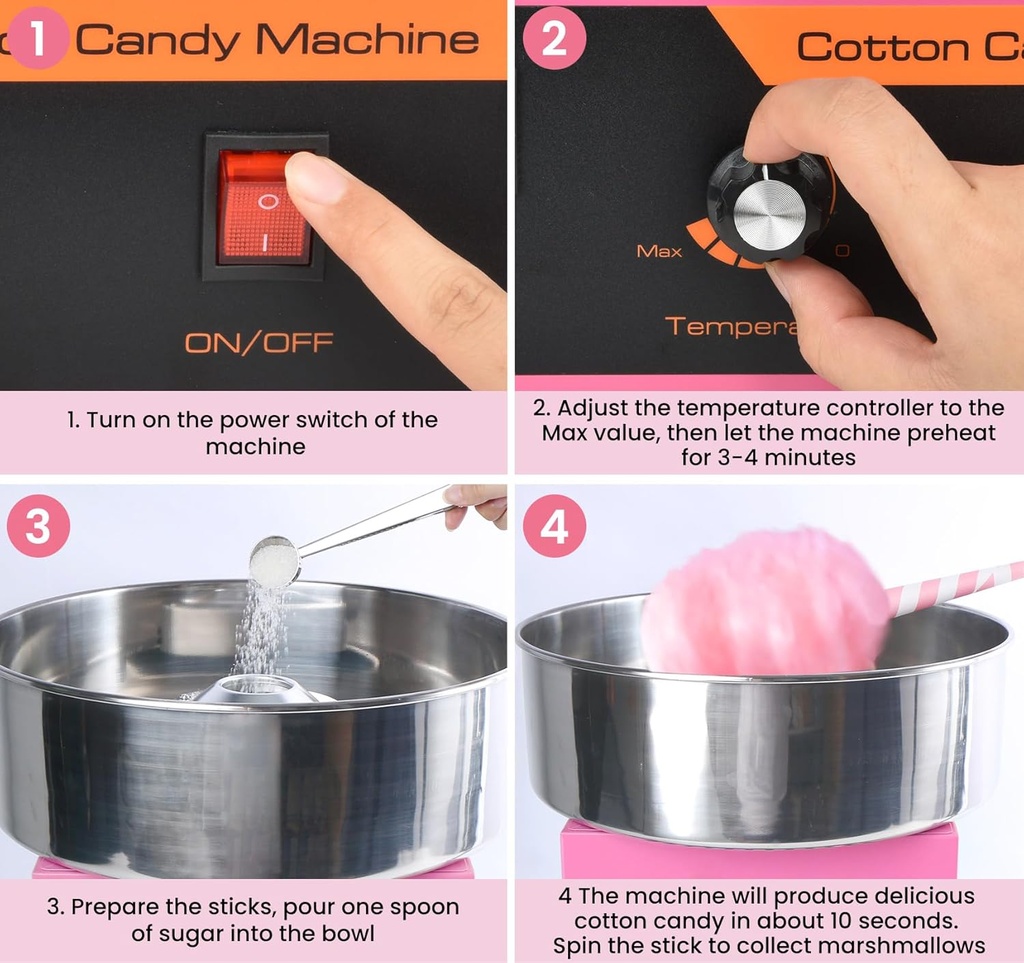 1 Candy Machine

O
I

ON/OFF

1. Turn on the power switch of the machine

2

Cotton Ca

Max

0

Tempera

2. Adjust the temperature controller to the Max value, then let the machine preheat for 3-4 minutes

3

3. Prepare the sticks, pour one spoon of sugar into the bowl

4

4 The machine will produce delicious cotton candy in about 10 seconds. Spin the stick to collect marshmallows