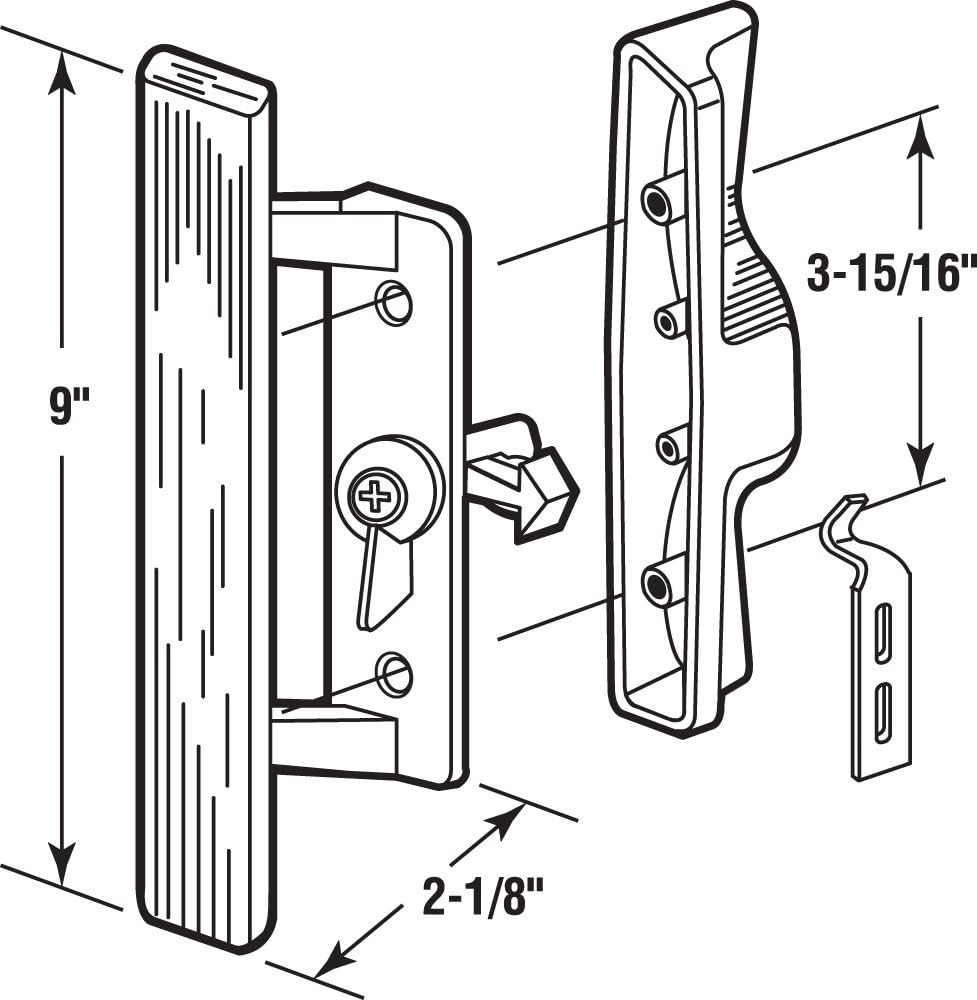 9"

3-15/16"

2-1/8"