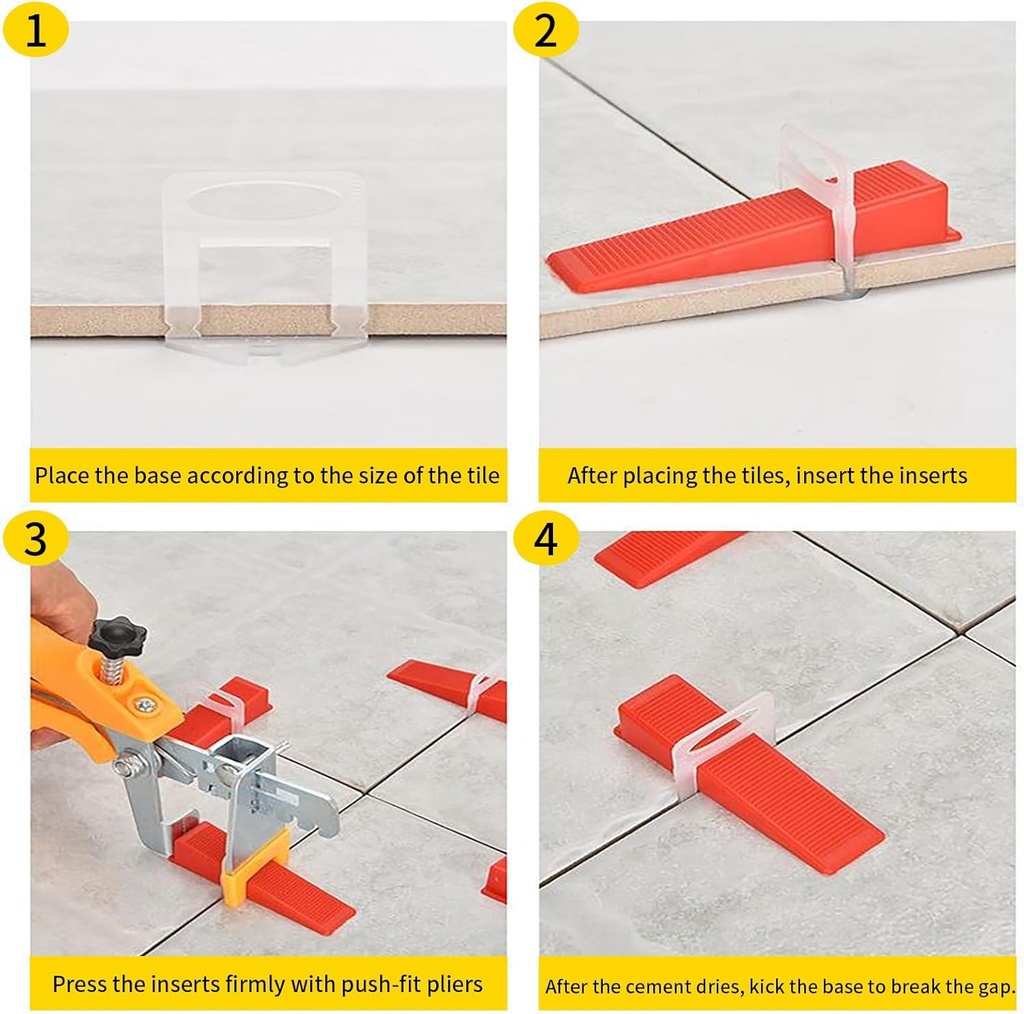 1

Place the base according to the size of the tile

2

After placing the tiles, insert the inserts

3

Press the inserts firmly with push-fit pliers

4

After the cement dries, kick the base to break the gap.