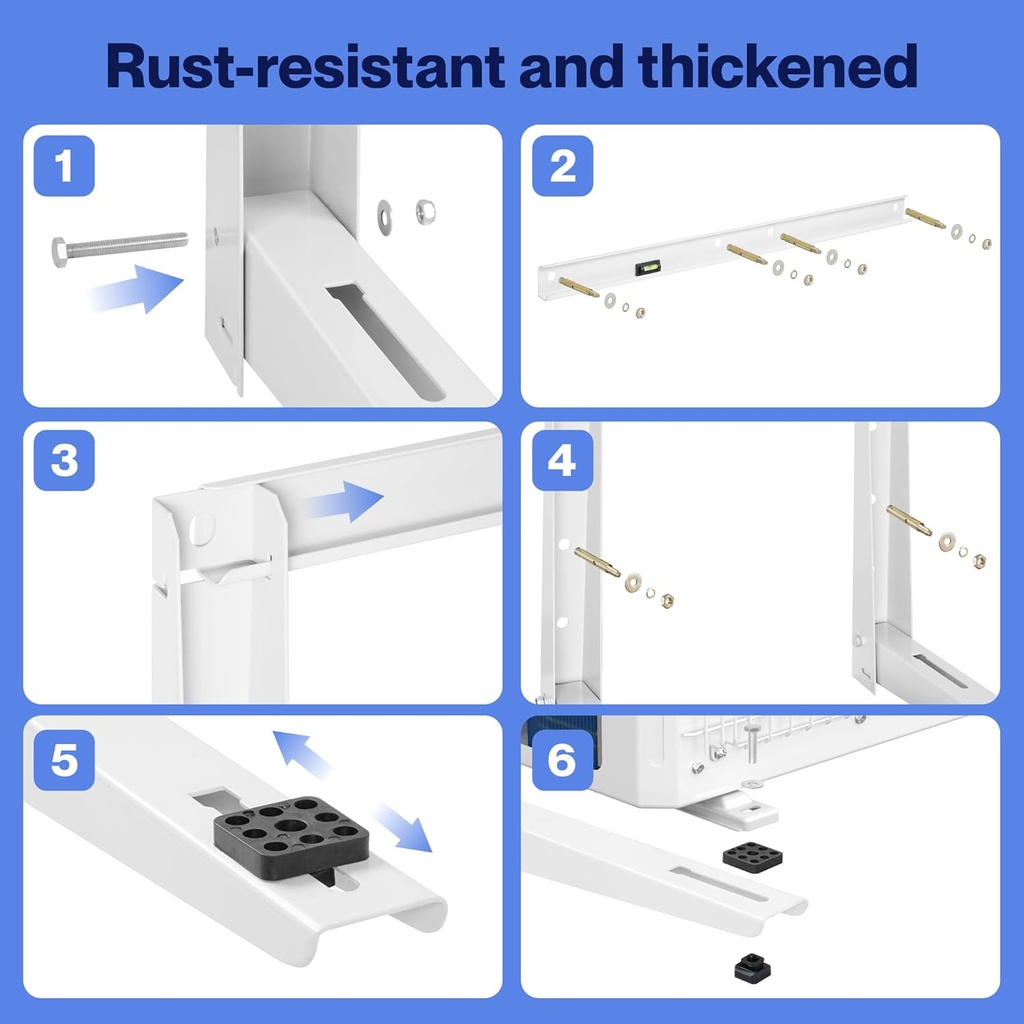 Rust-resistant and thickened

1

2

3

4

5

6