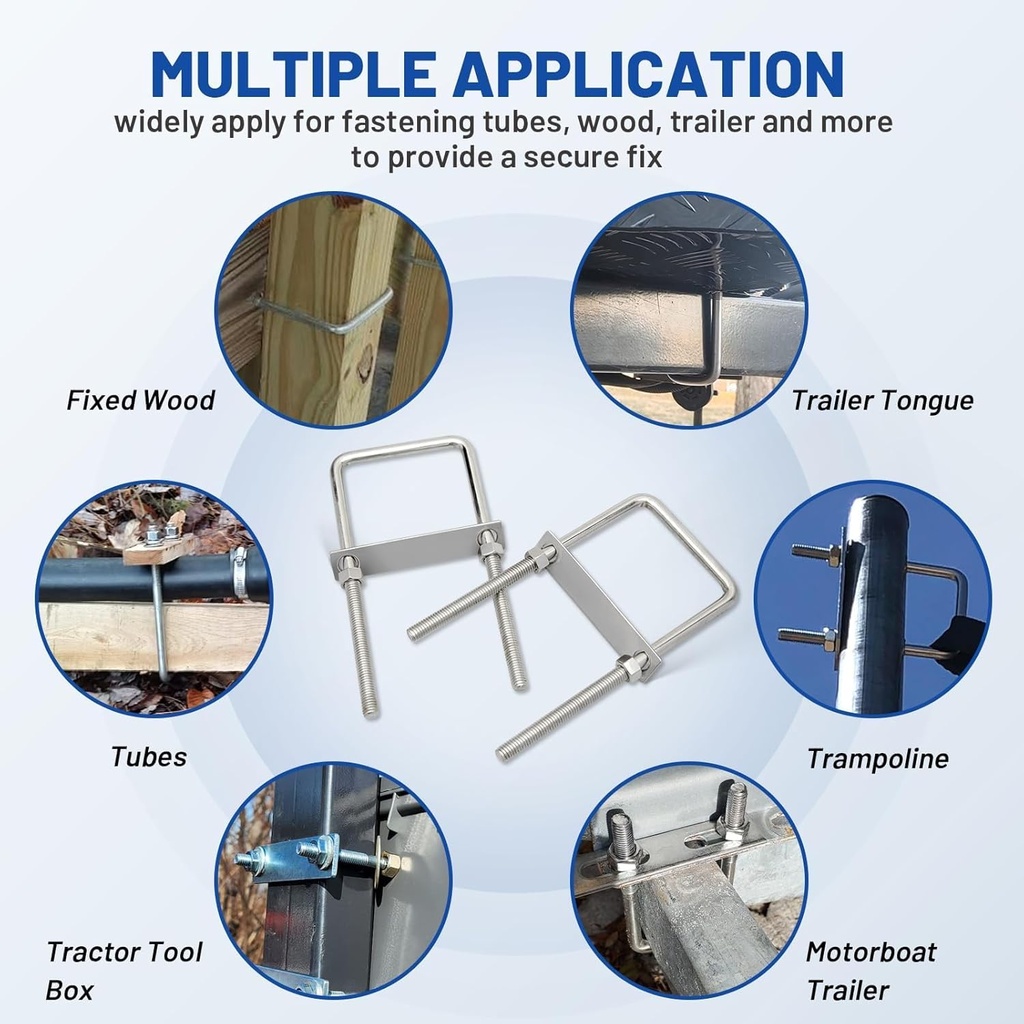 MULTIPLE APPLICATION

widely apply for fastening tubes, wood, trailer and more to provide a secure fix

Fixed Wood

Trailer Tongue

Tubes

Trampoline

Tractor Tool Box

Motorboat Trailer