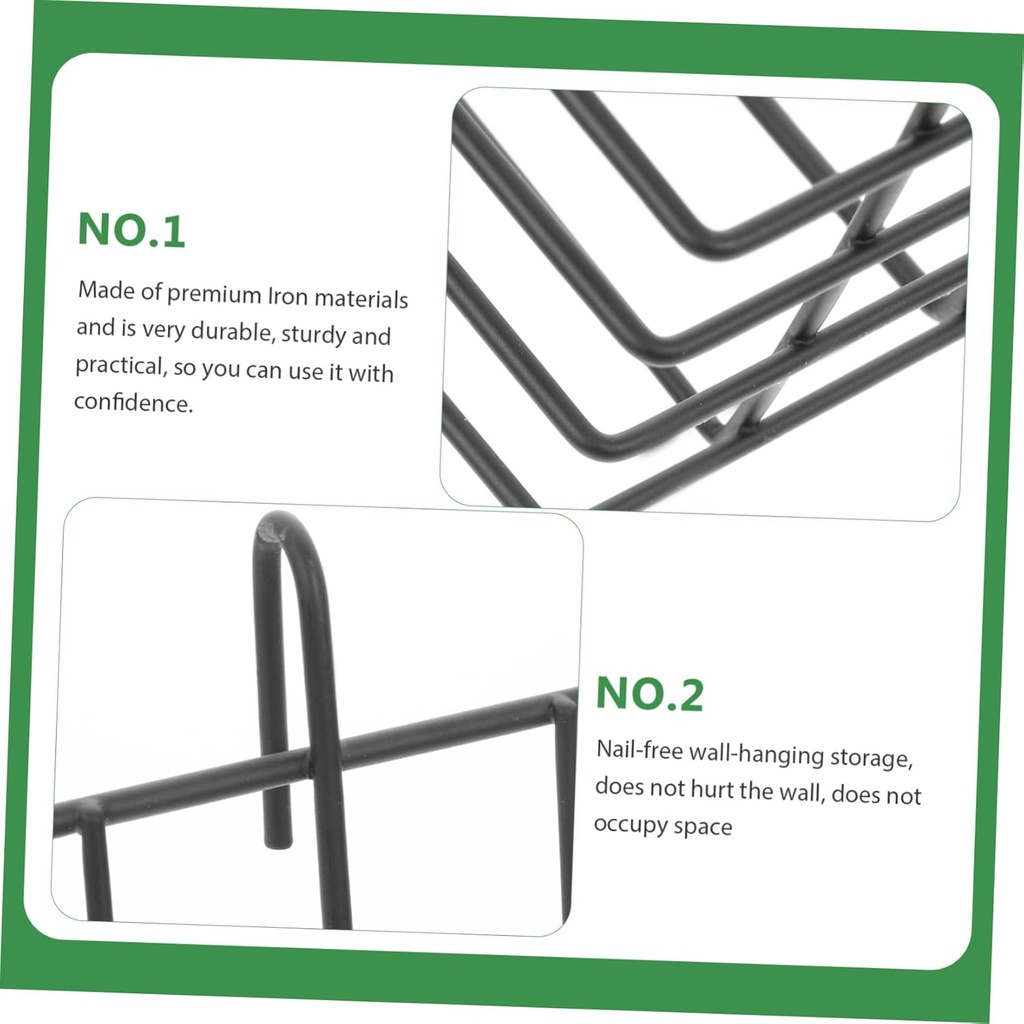 NO.1

Made of premium Iron materials and is very durable, sturdy and practical, so you can use it with confidence.

NO.2

Nail-free wall-hanging storage, does not hurt the wall, does not occupy space