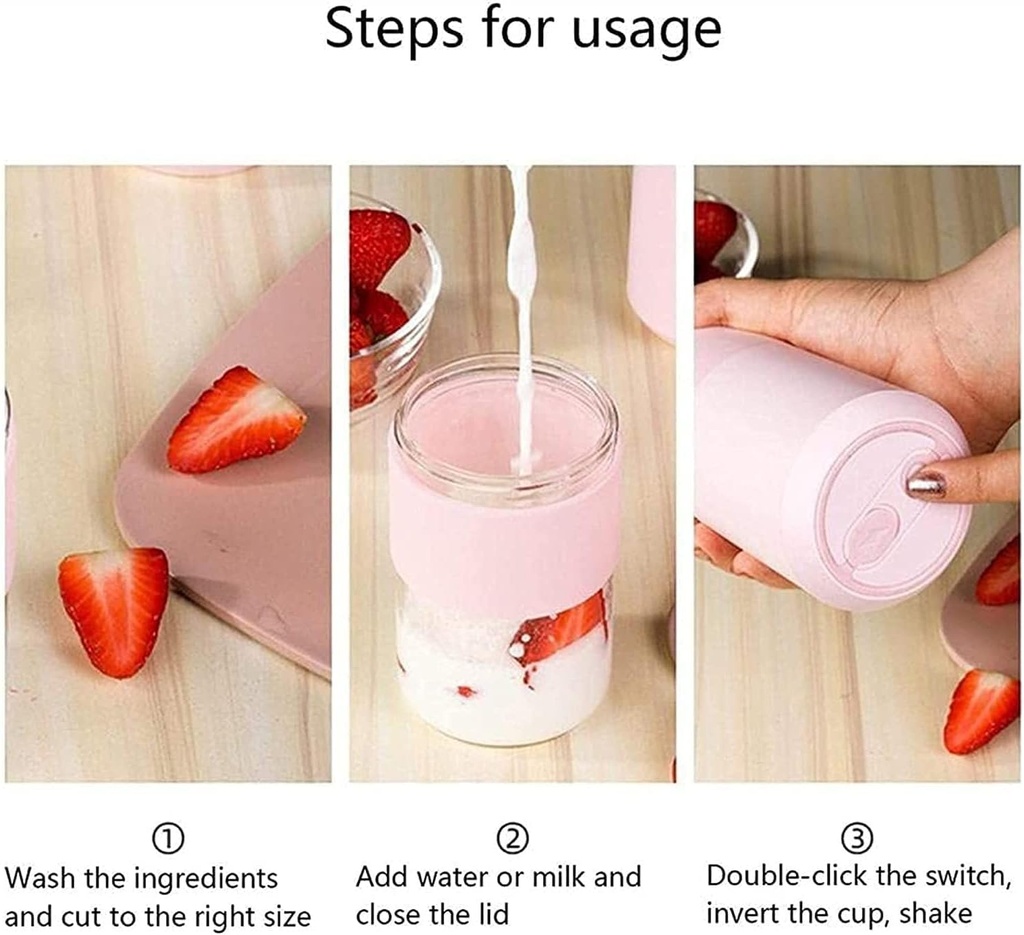 Steps for usage

①
Wash the ingredients and cut to the right size

②
Add water or milk and close the lid

③
Double-click the switch, invert the cup, shake