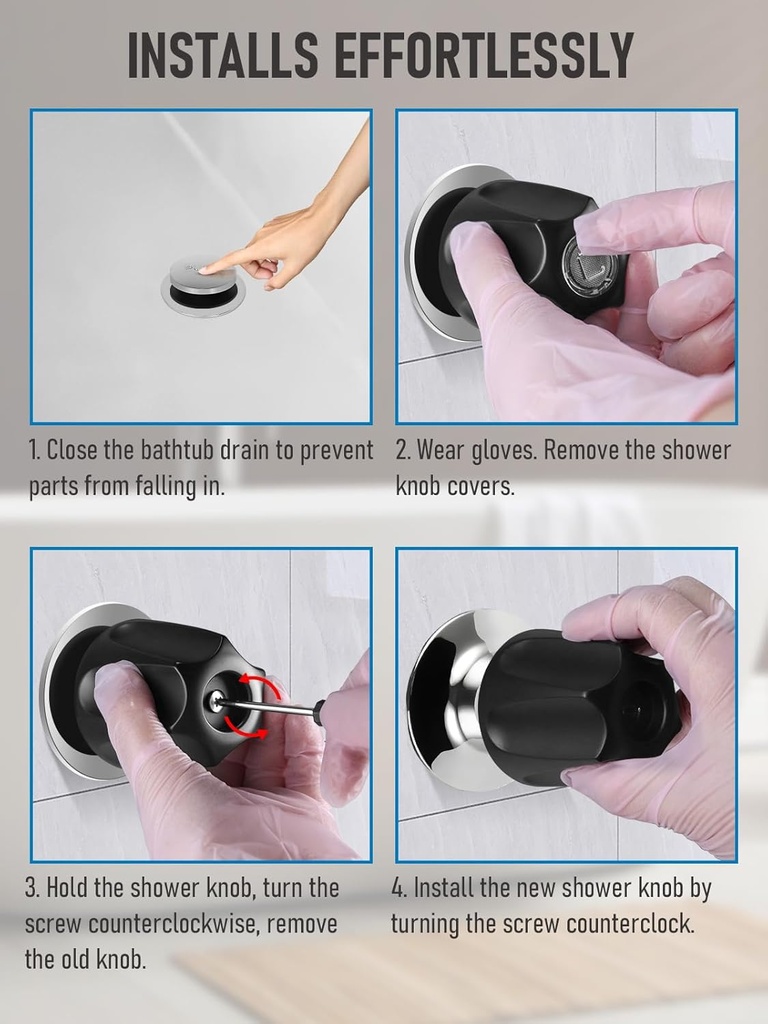 INSTALLS EFFORTLESSLY

1. Close the bathtub drain to prevent parts from falling in.

2. Wear gloves. Remove the shower knob covers.

3. Hold the shower knob, turn the screw counterclockwise, remove the old knob.

4. Install the new shower knob by turning the screw counterclock.