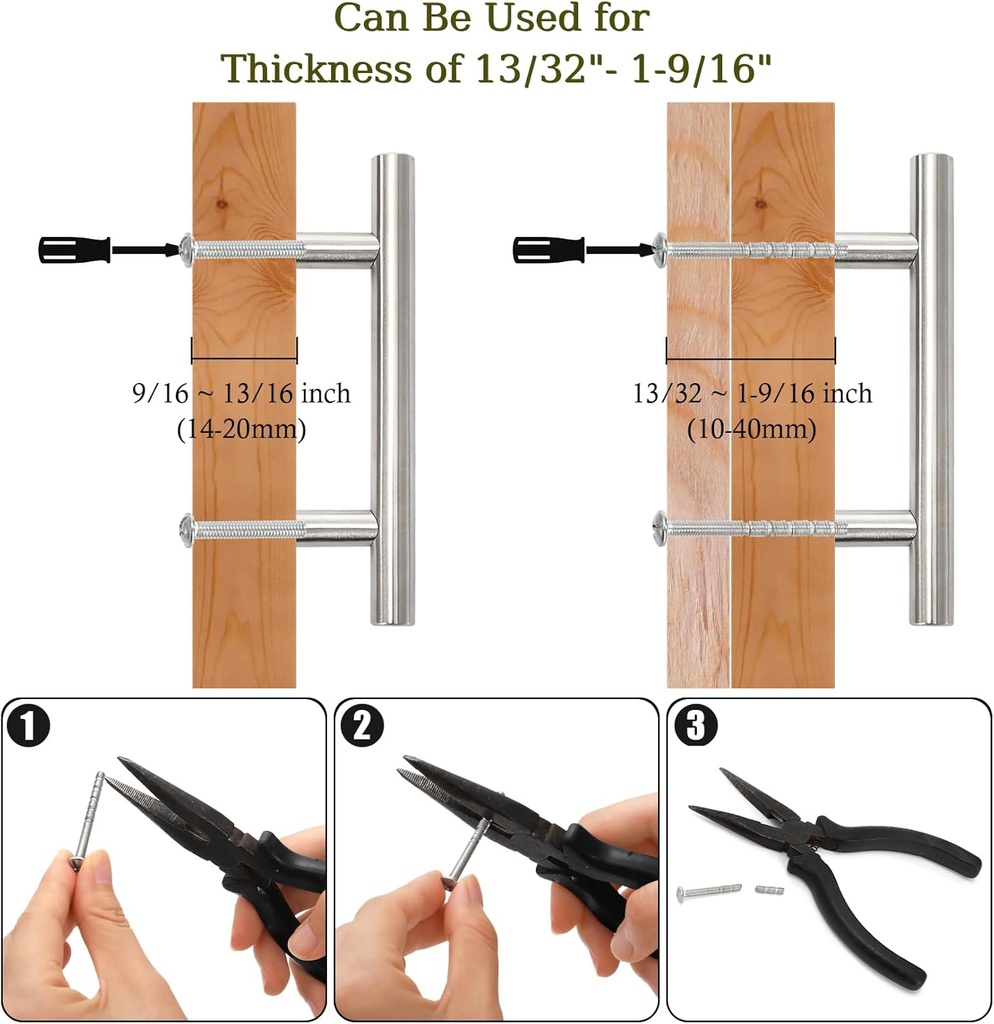 Can Be Used for
Thickness of 13/32"- 1-9/16"

9/16 ~ 13/16 inch
(14-20mm)

13/32 ~ 1-9/16 inch
(10-40mm)

1

2

3