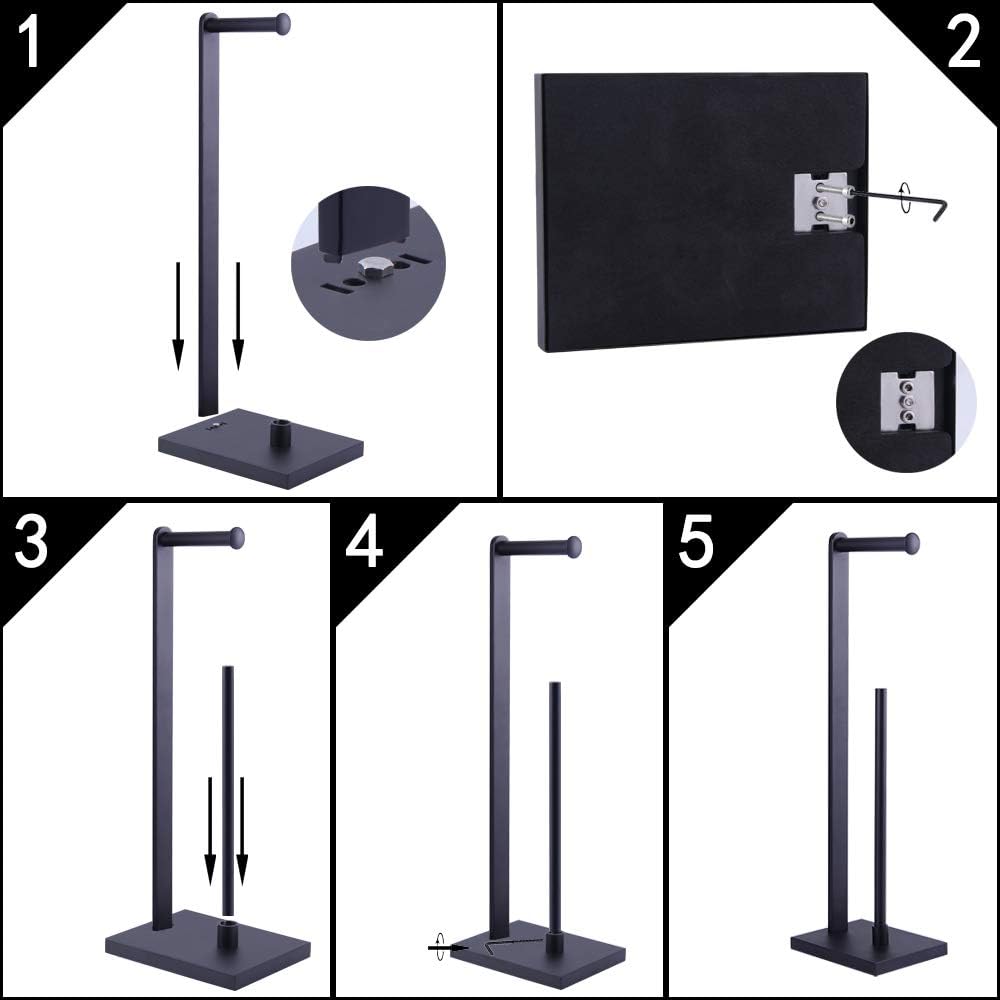 1

2

3

4

5