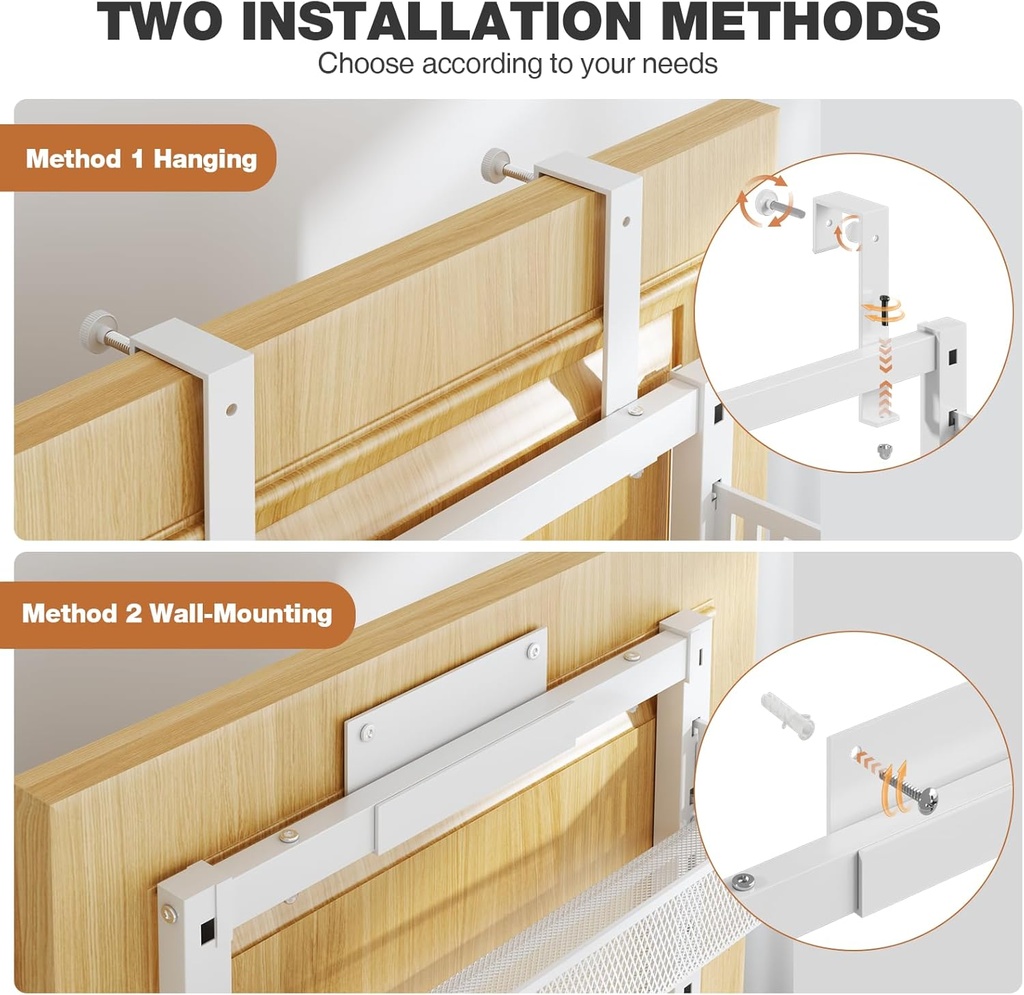 TWO INSTALLATION METHODS

Choose according to your needs

Method 1 Hanging

Method 2 Wall-Mounting