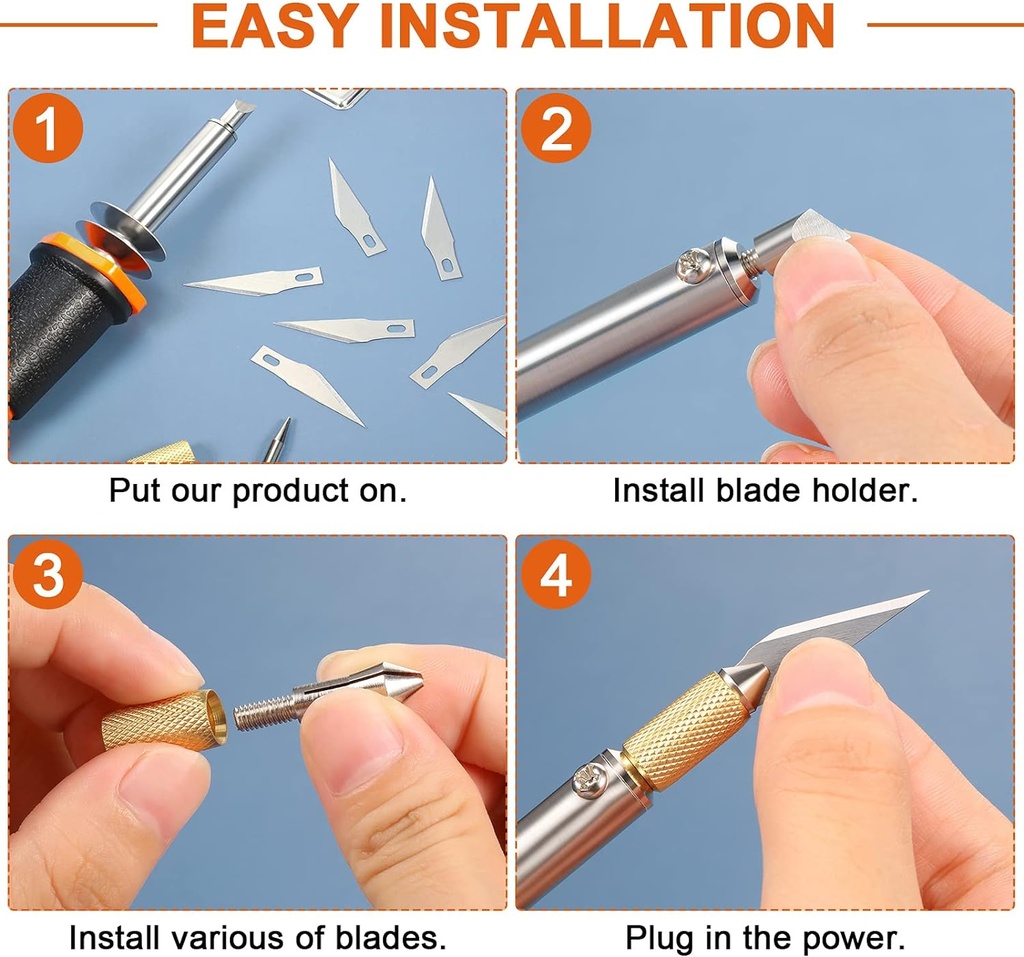 EASY INSTALLATION

1

Put our product on.

2

Install blade holder.

3

Install various of blades.

4

Plug in the power.