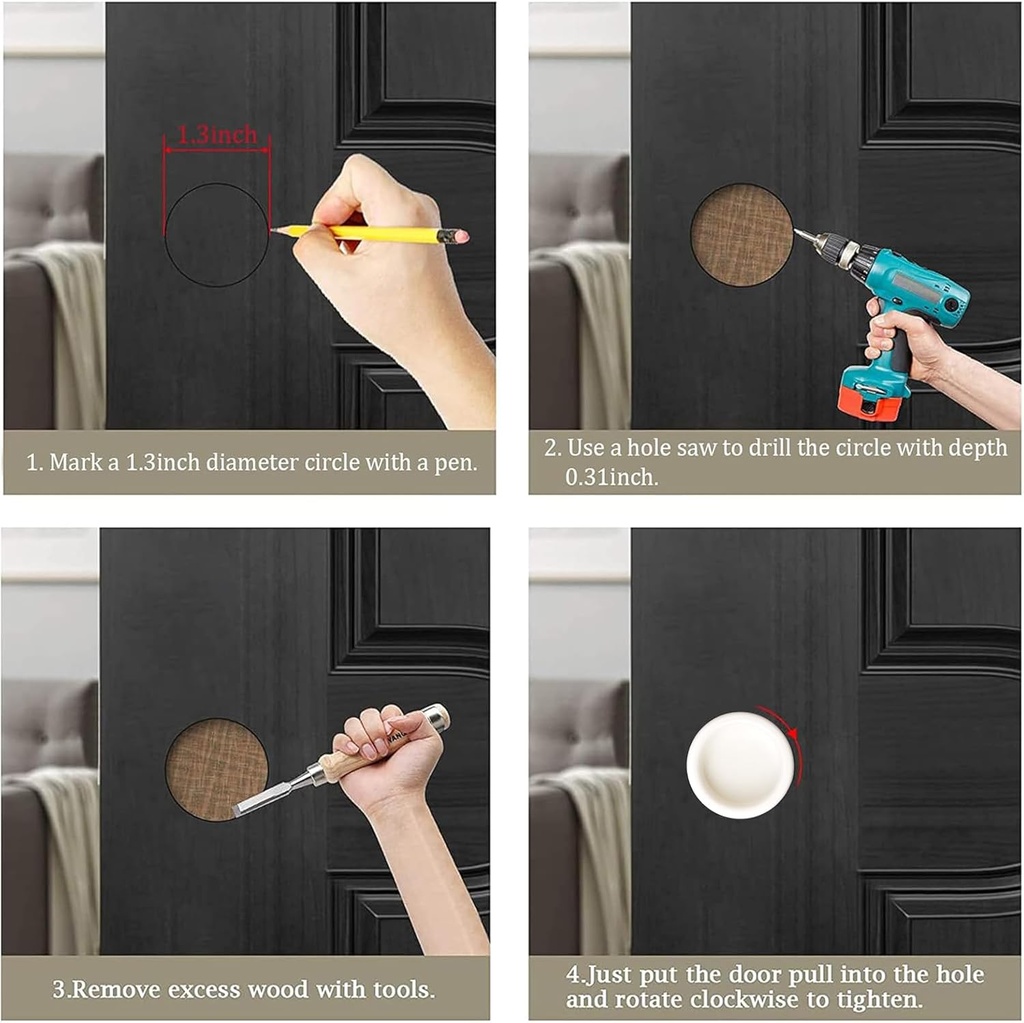 1.3inch

1. Mark a 1.3inch diameter circle with a pen.

2. Use a hole saw to drill the circle with depth 0.31inch.

3.Remove excess wood with tools.

4.Just put the door pull into the hole and rotate clockwise to tighten.