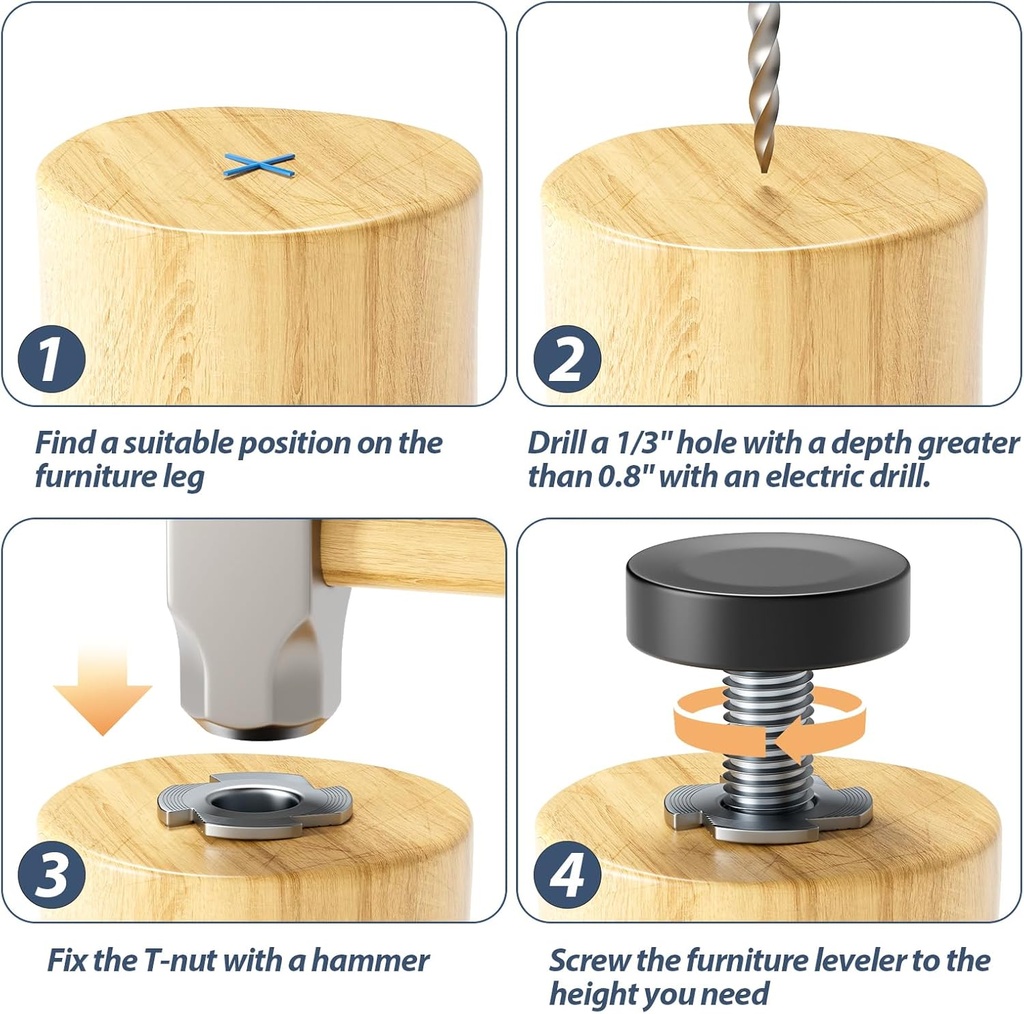 1

Find a suitable position on the furniture leg

2

Drill a 1/3" hole with a depth greater than 0.8" with an electric drill.

3

Fix the T-nut with a hammer

4

Screw the furniture leveler to the height you need