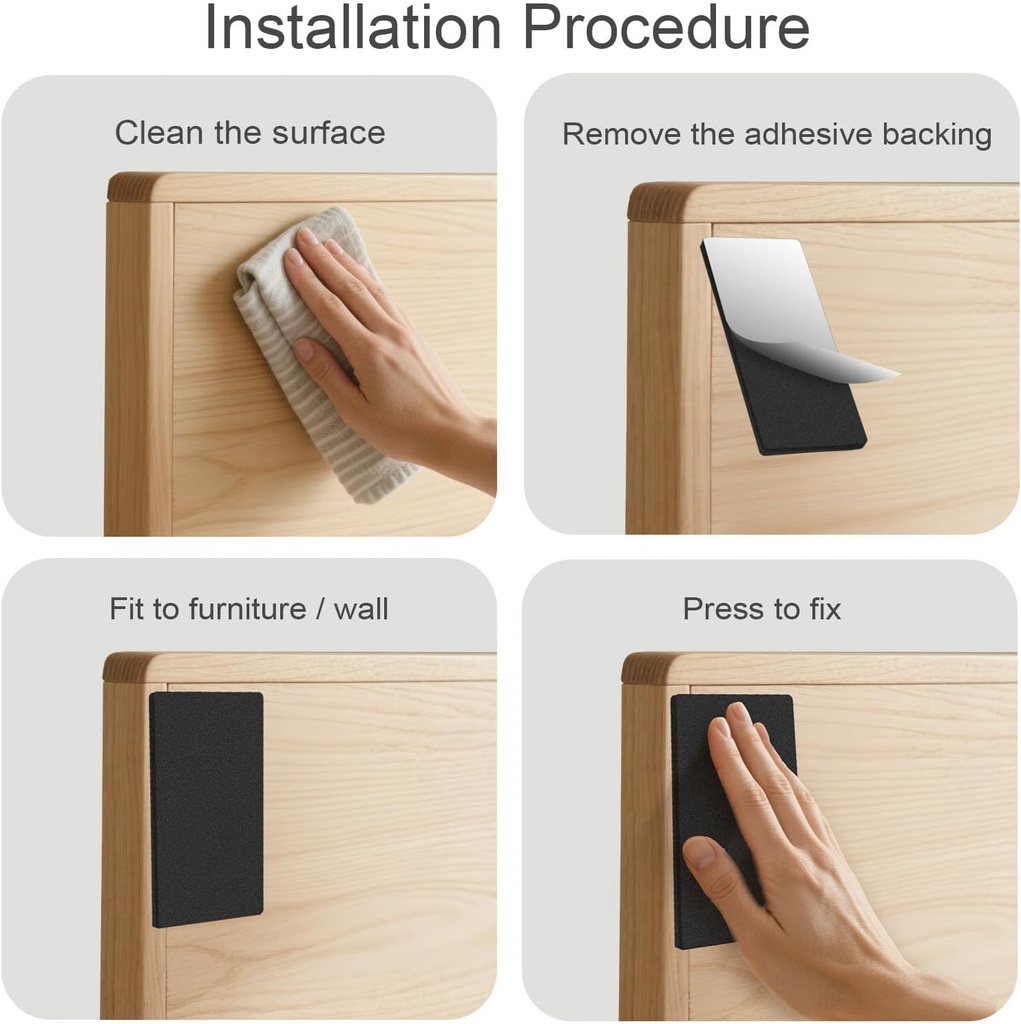 Installation Procedure

Clean the surface

Remove the adhesive backing

Fit to furniture / wall

Press to fix