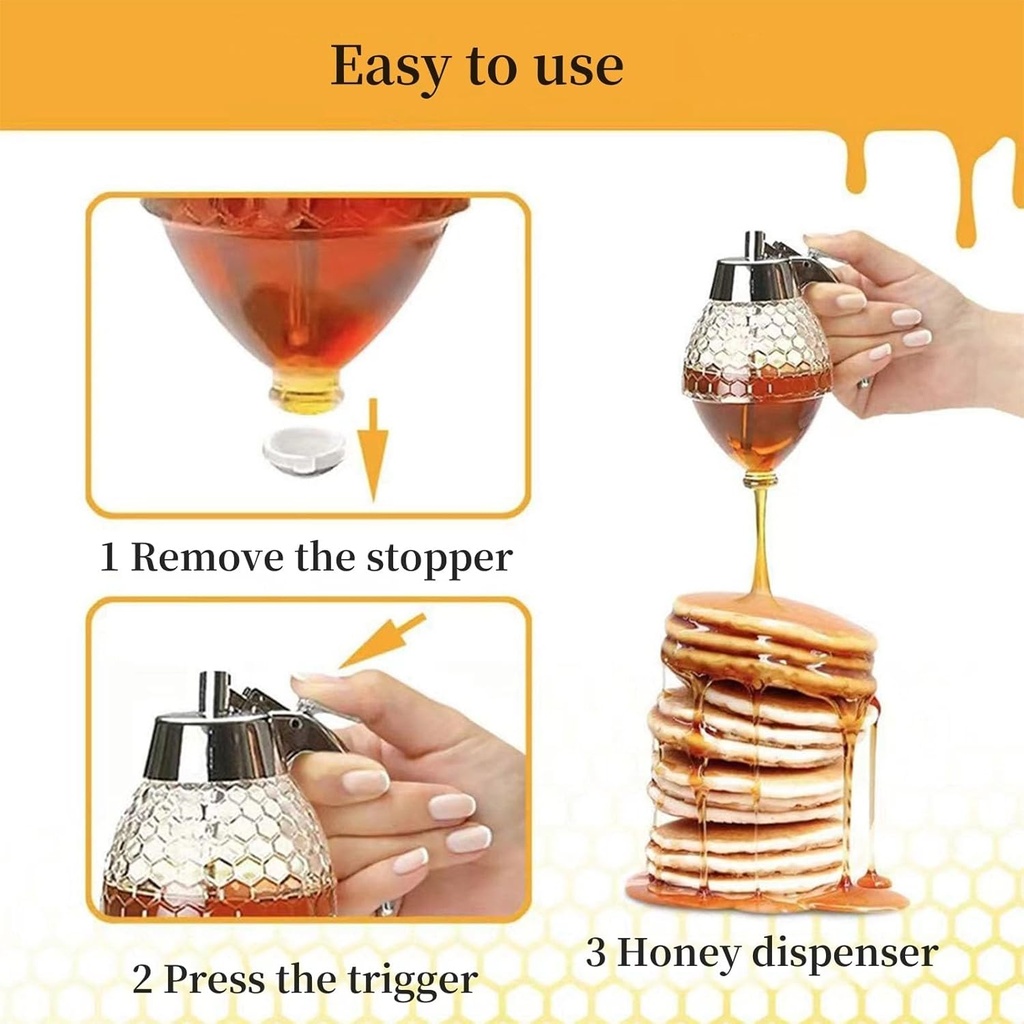 Easy to use

1 Remove the stopper

2 Press the trigger

3 Honey dispenser