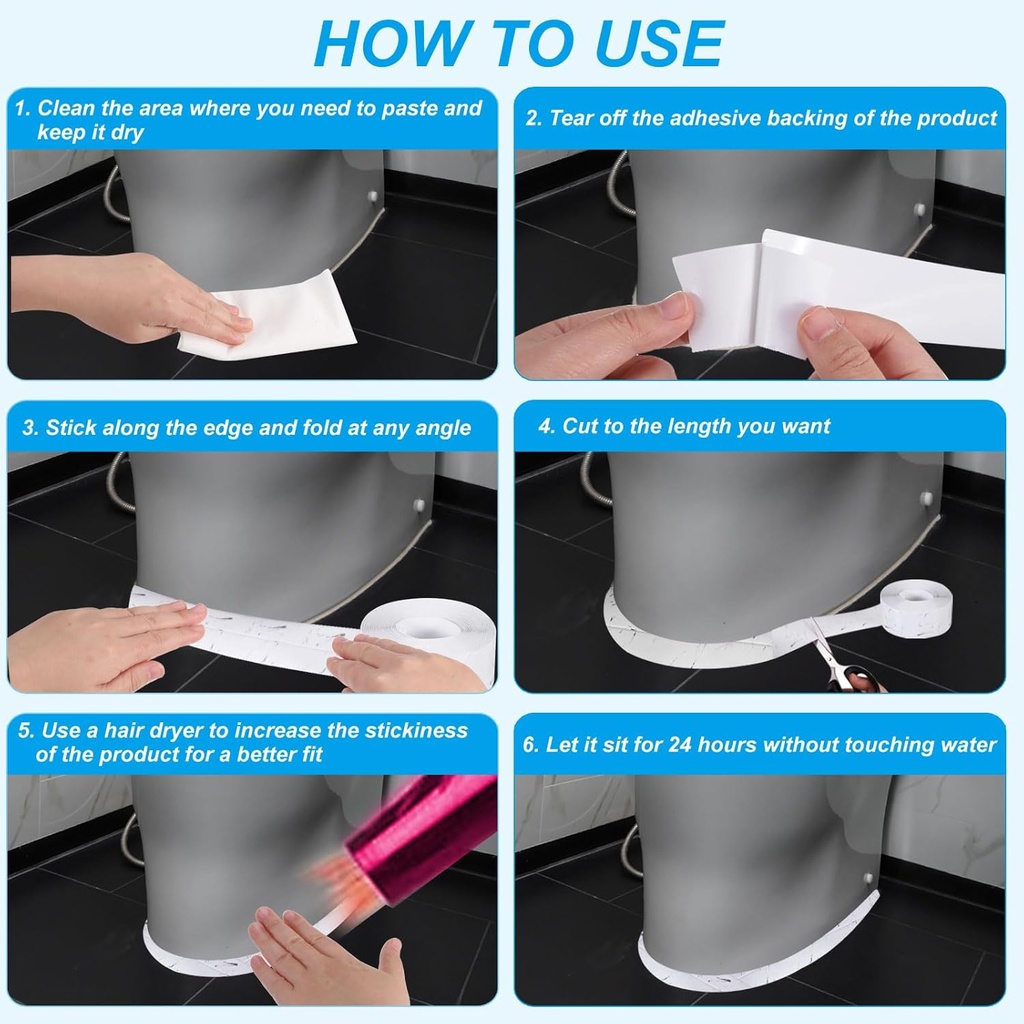 HOW TO USE

1. Clean the area where you need to paste and keep it dry

2. Tear off the adhesive backing of the product

3. Stick along the edge and fold at any angle

4. Cut to the length you want

5. Use a hair dryer to increase the stickiness of the product for a better fit

6. Let it sit for 24 hours without touching water