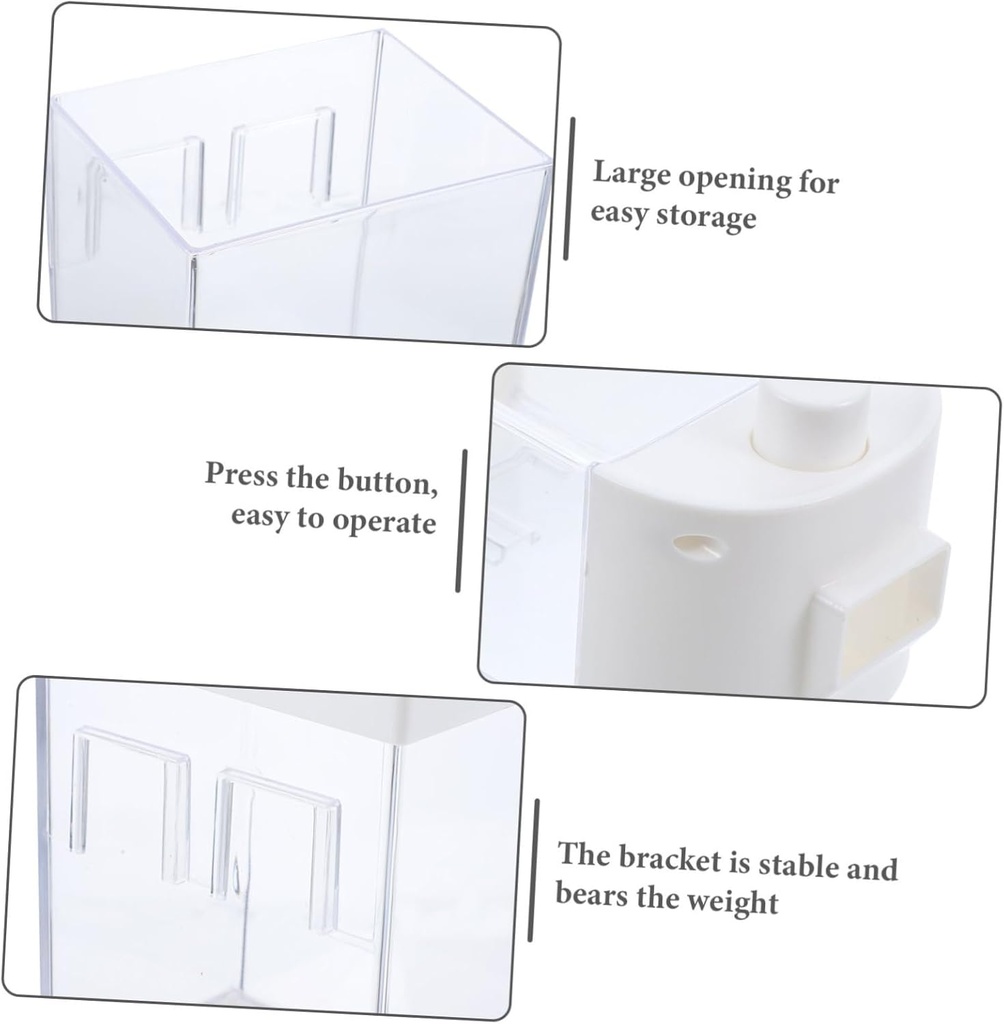 Large opening for easy storage

Press the button, easy to operate

The bracket is stable and bears the weight