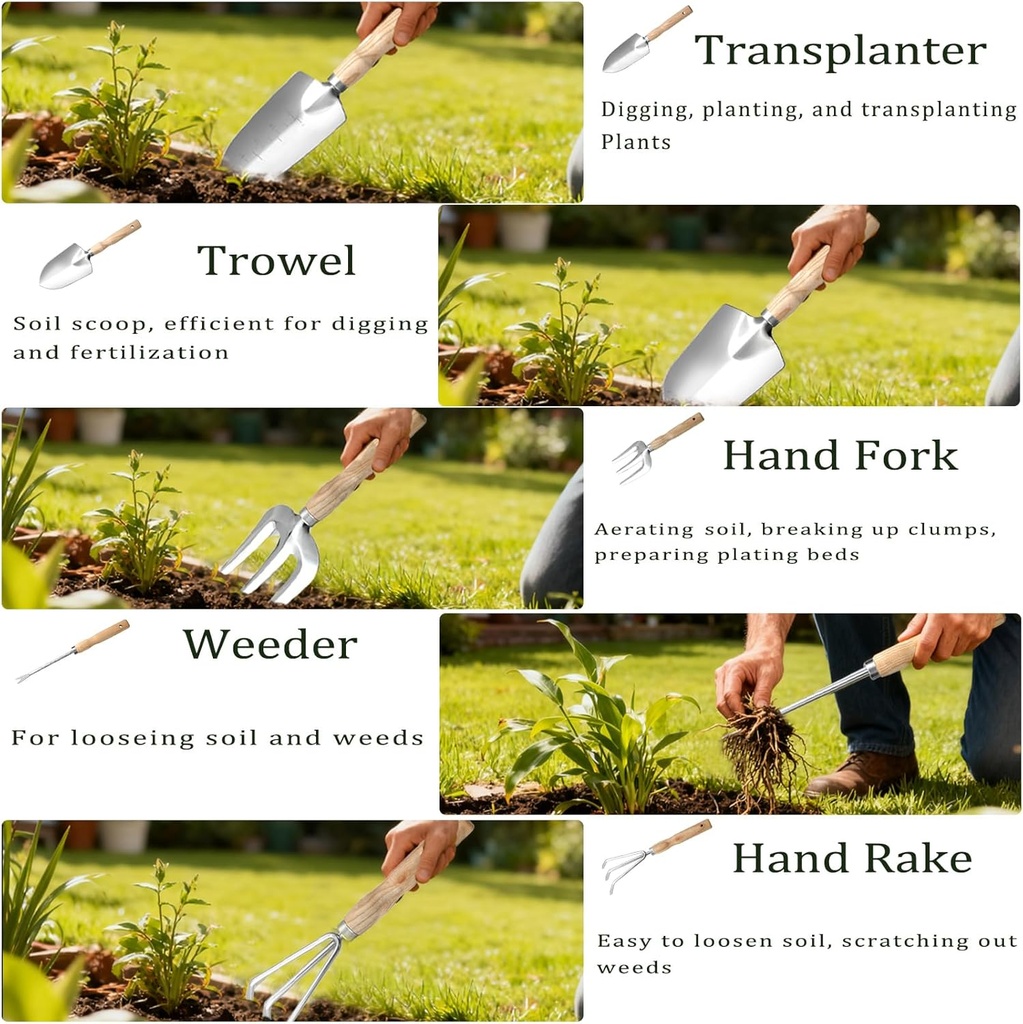 Transplanter

Digging, planting, and transplanting Plants

Trowel

Soil scoop, efficient for digging and fertilization

Hand Fork

Aerating soil, breaking up clumps, preparing plating beds

Weeder

For looseing soil and weeds

Hand Rake

Easy to loosen soil, scratching out weeds