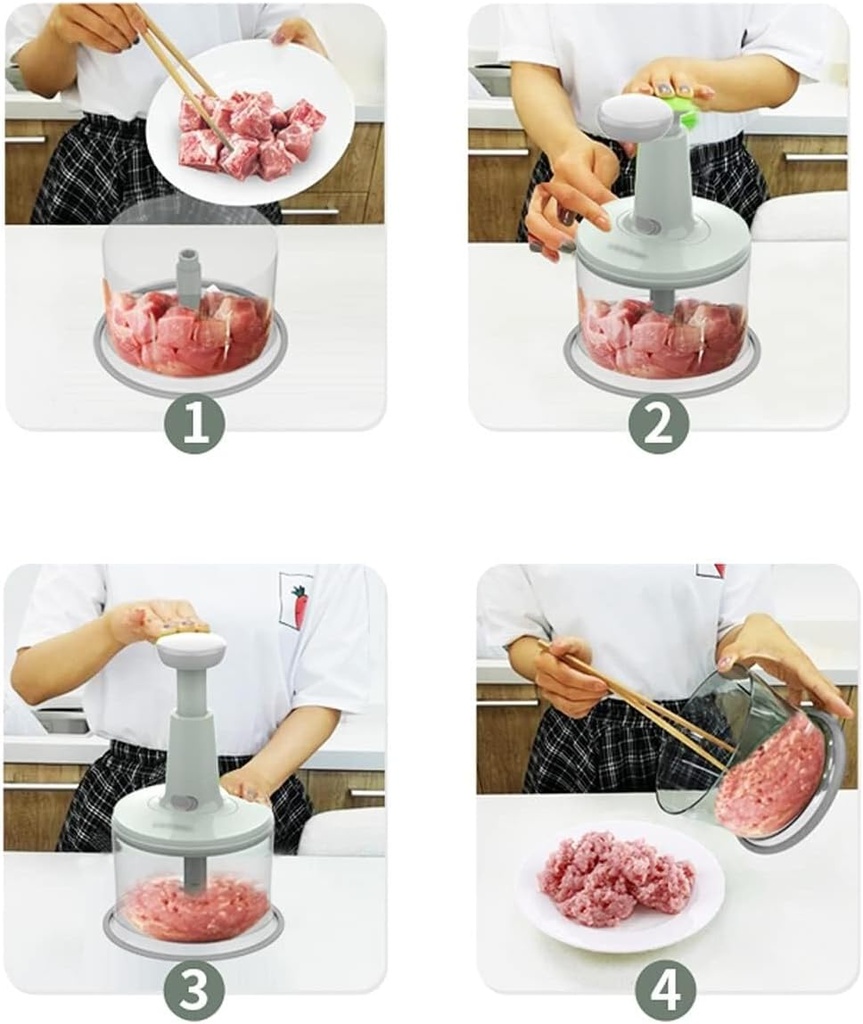 1

2

3

4