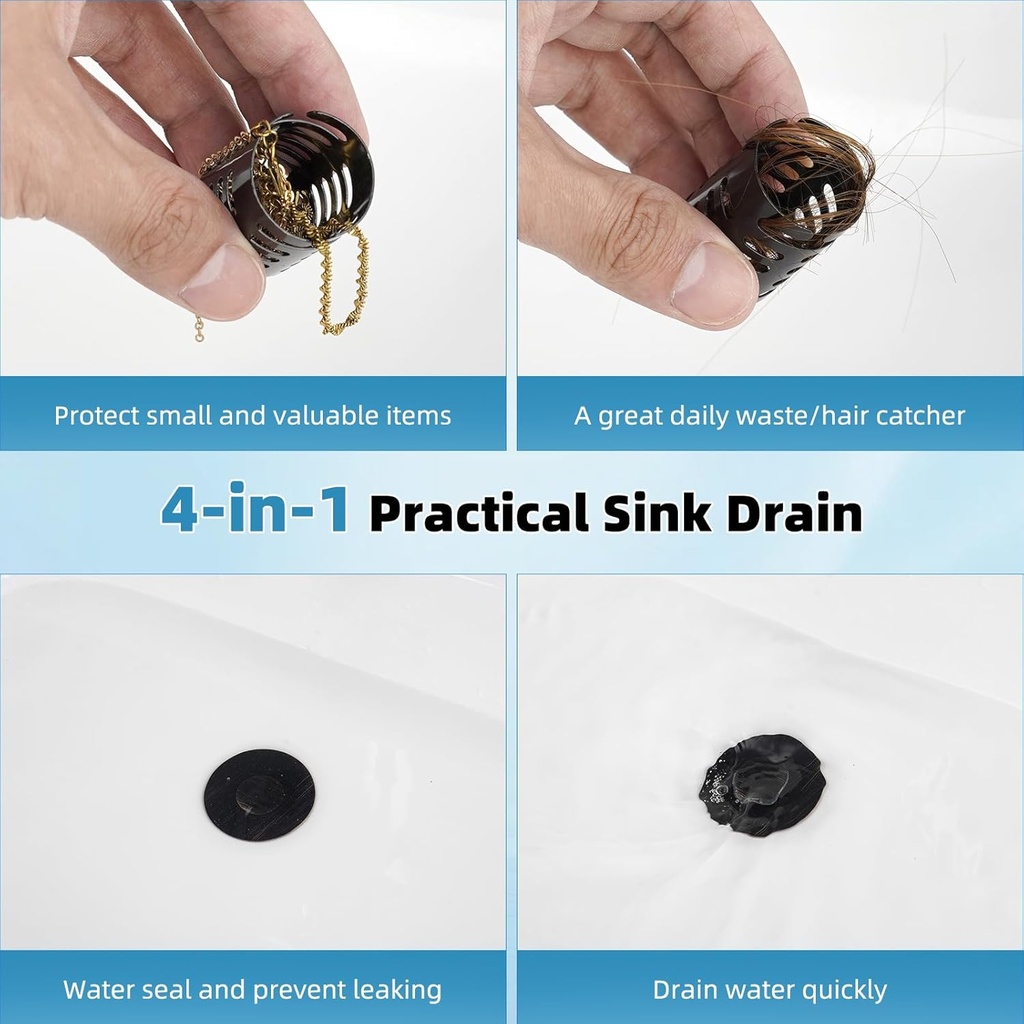 Protect small and valuable items

A great daily waste/hair catcher

4-in-1 Practical Sink Drain

Water seal and prevent leaking

Drain water quickly