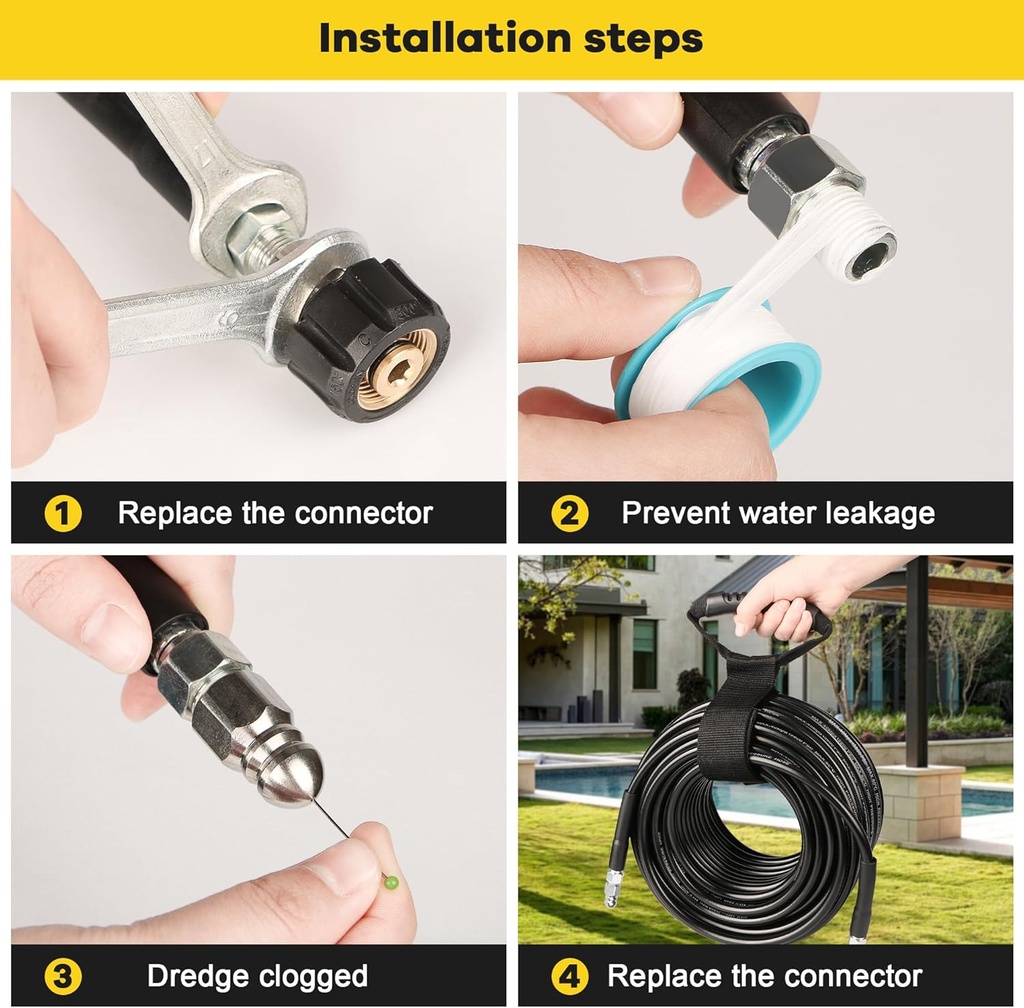 Installation steps

1 Replace the connector

2 Prevent water leakage

3 Dredge clogged

4 Replace the connector