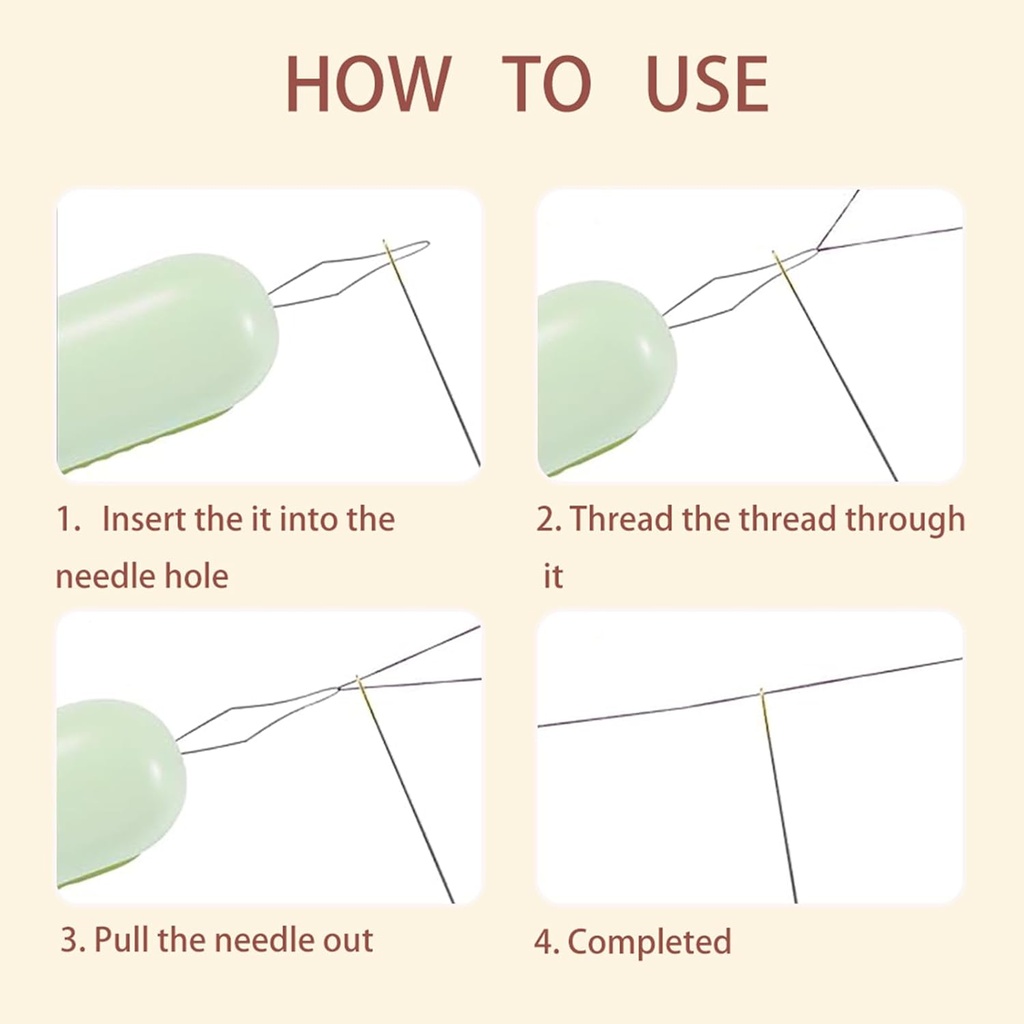 HOW TO USE

1. Insert the it into the needle hole

2. Thread the thread through it

3. Pull the needle out

4. Completed