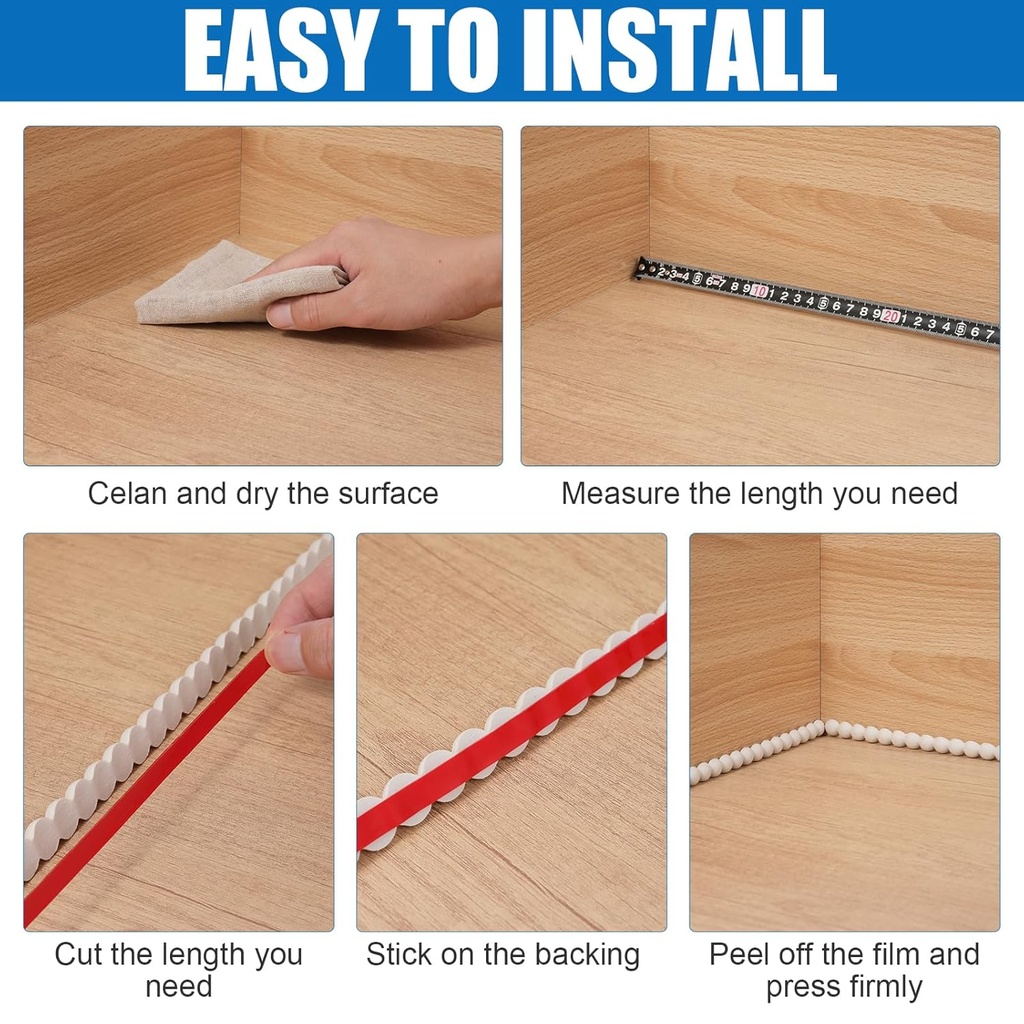 EASY TO INSTALL

2 3 4 5 6 7 8 9 10 1 2 3 4 5 6 7 8 9 20 1 2 3 4 5 6 7

Celan and dry the surface

Measure the length you need

Cut the length you need

Stick on the backing

Peel off the film and press firmly