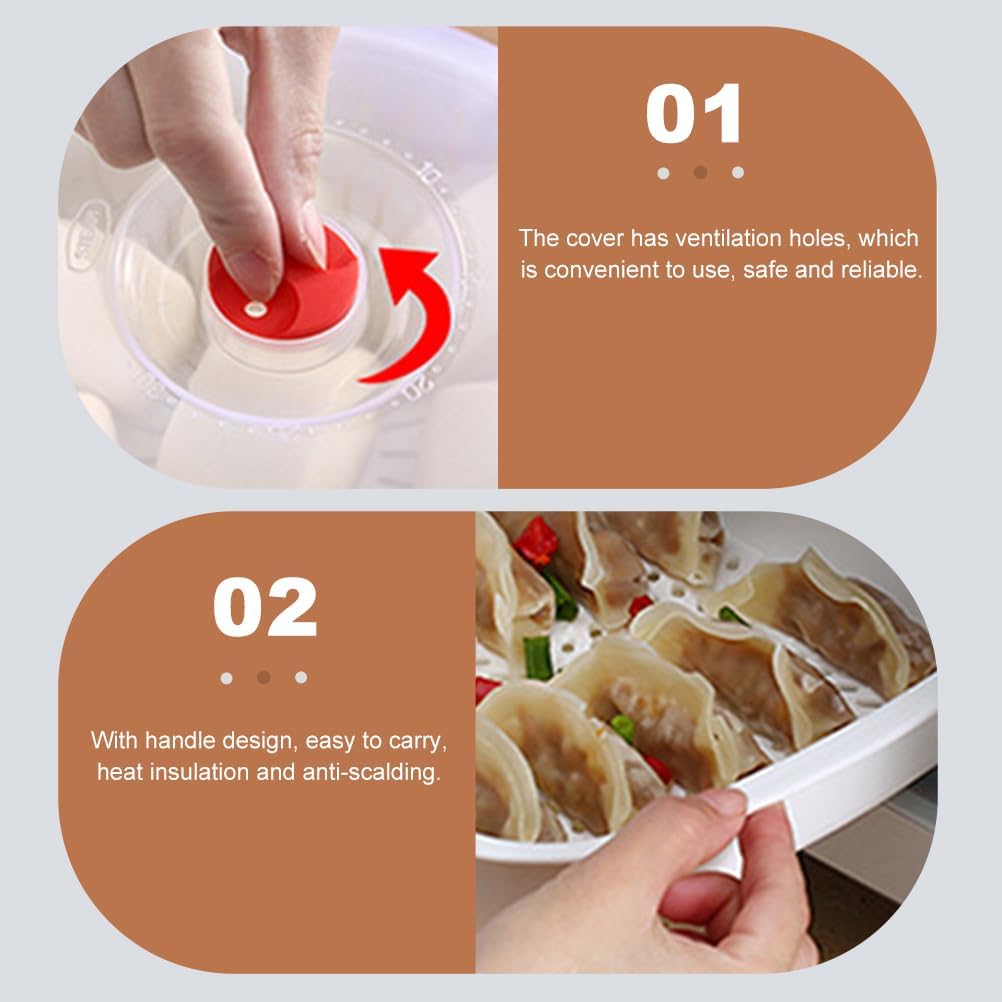 01

The cover has ventilation holes, which is convenient to use, safe and reliable.

02

With handle design, easy to carry, heat insulation and anti-scalding.