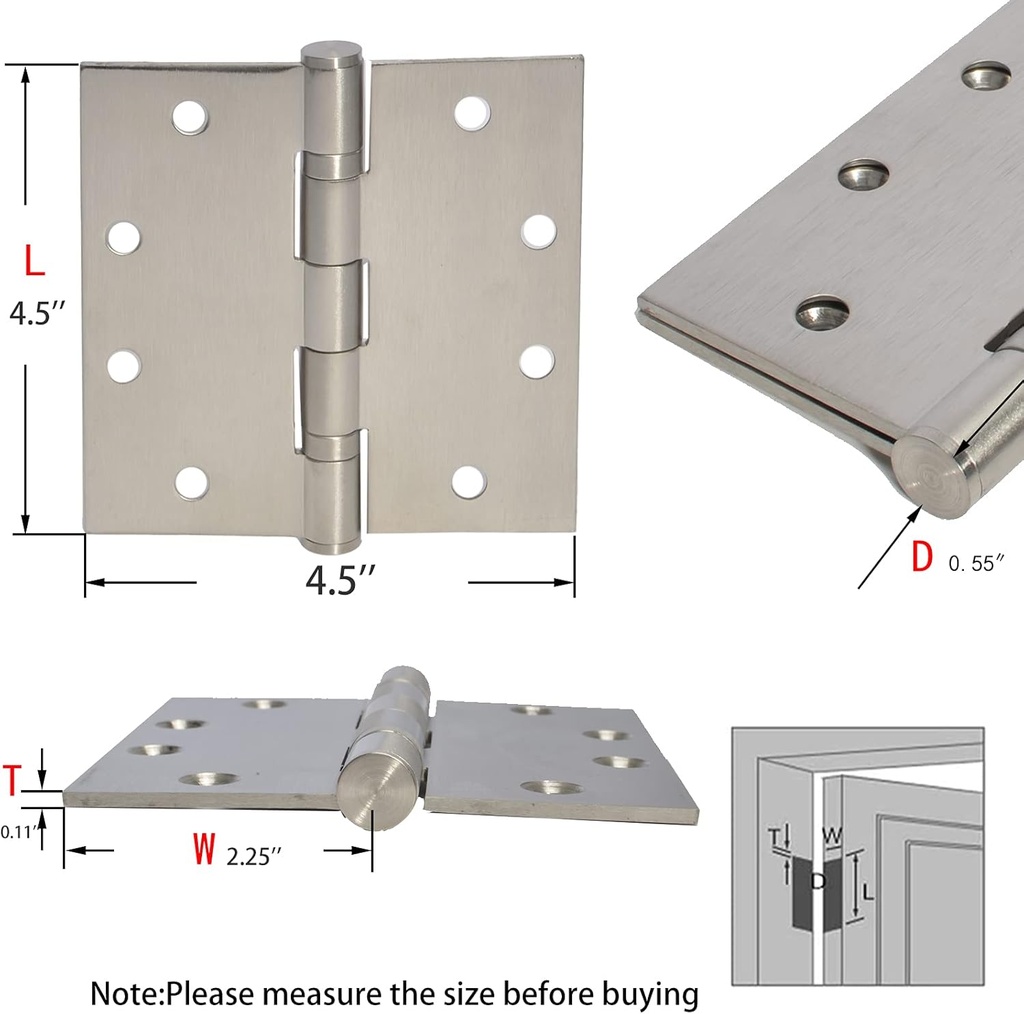 L
4.5′′

4.5′′

D 0.55″

T
0.11″

W 2.25′′

T W
D
L

Note:Please measure the size before buying