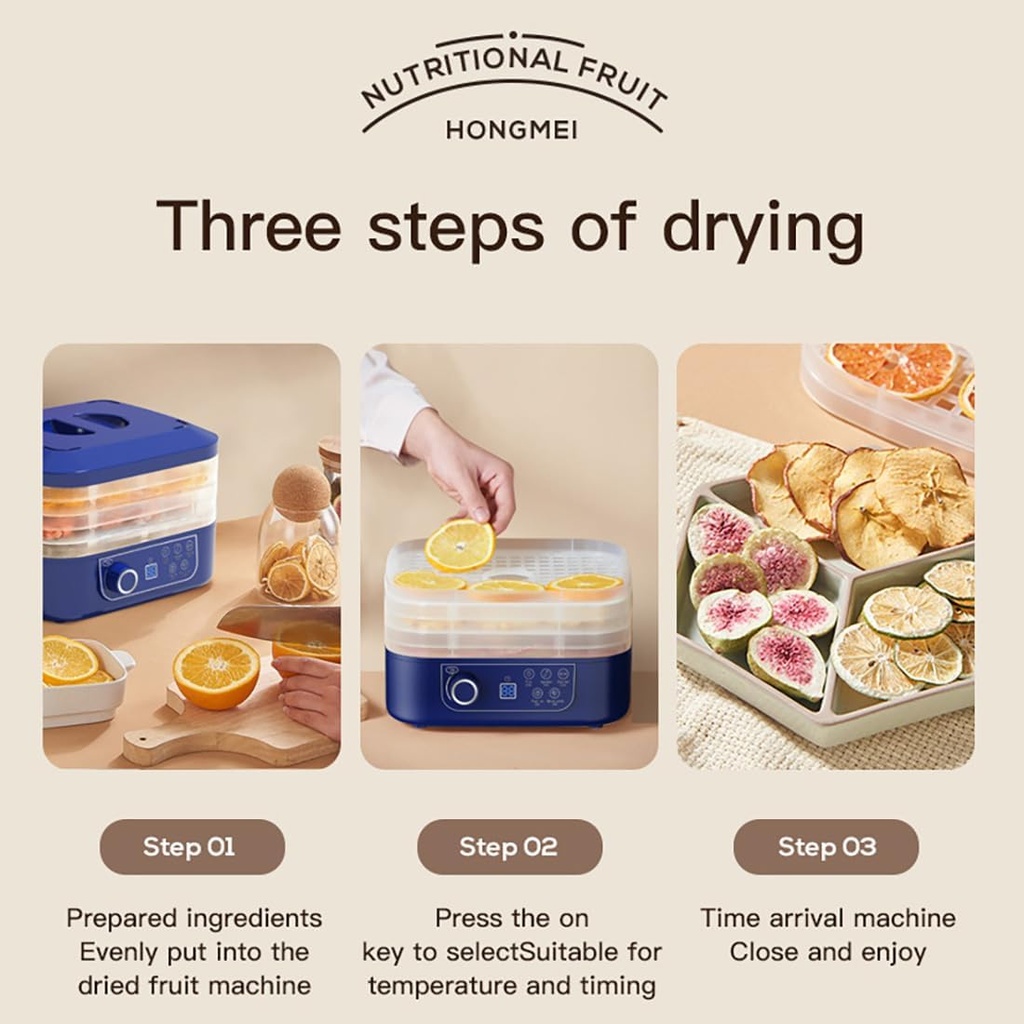 NUTRITIONAL FRUIT
HONGMEI

Three steps of drying

Step 01

Prepared ingredients Evenly put into the dried fruit machine

Step 02

Press the on key to selectSuitable for temperature and timing

Step 03

Time arrival machine Close and enjoy