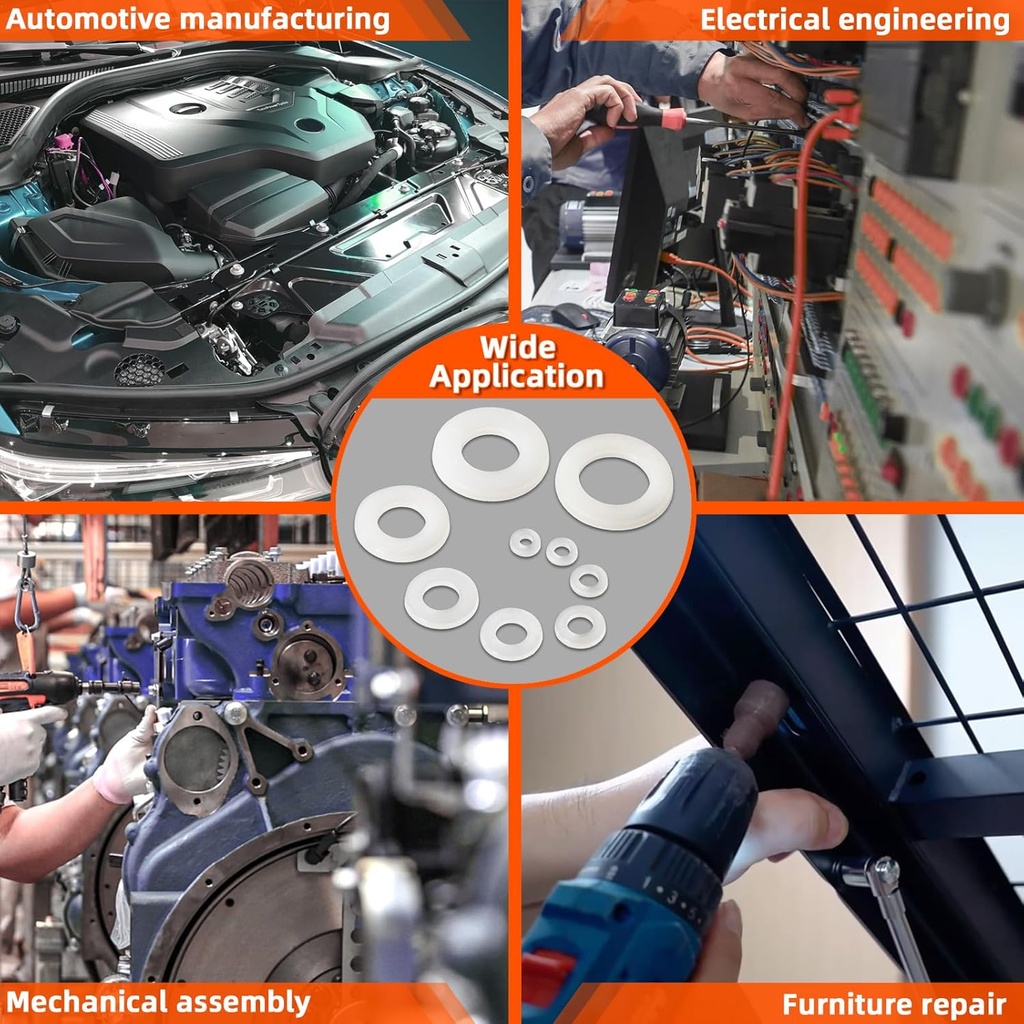 Automotive manufacturing

Electrical engineering

Wide Application

Mechanical assembly

Furniture repair