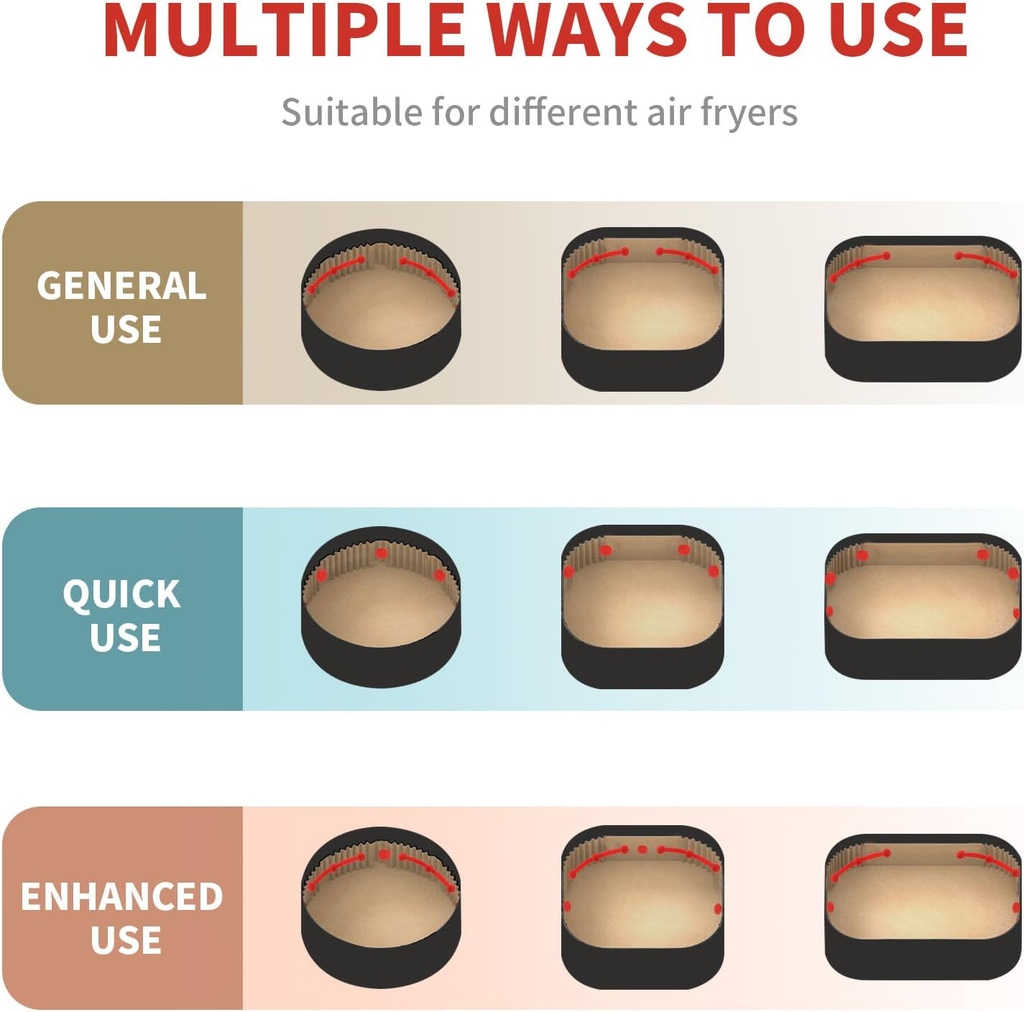 MULTIPLE WAYS TO USE

Suitable for different air fryers

GENERAL USE

QUICK USE

ENHANCED USE