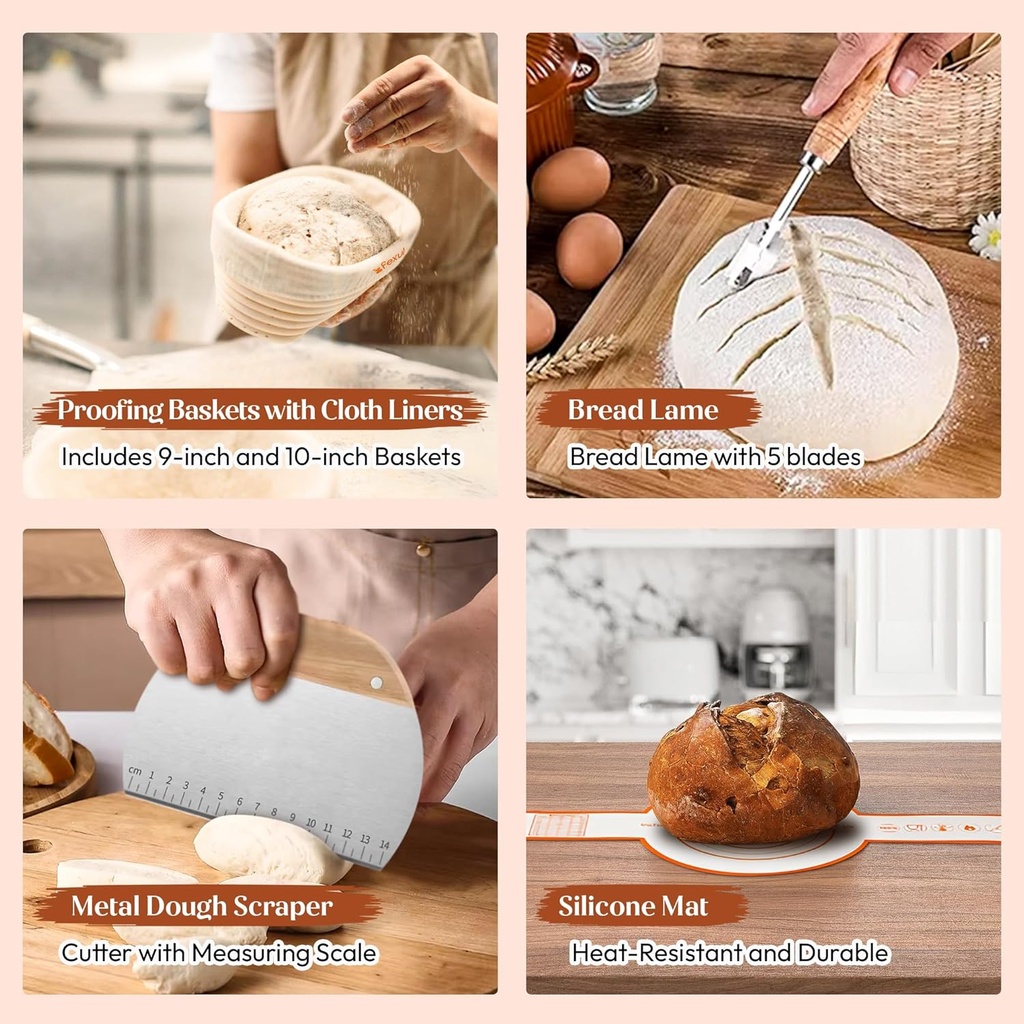 Proofing Baskets with Cloth Liners
Includes 9-inch and 10-inch Baskets

Bread Lame
Bread Lame with 5 blades

cm 1 2 3 4 5 6 7 8 9 10 11 12 13 14

Metal Dough Scraper
Cutter with Measuring Scale

Silicone Mat
Heat-Resistant and Durable